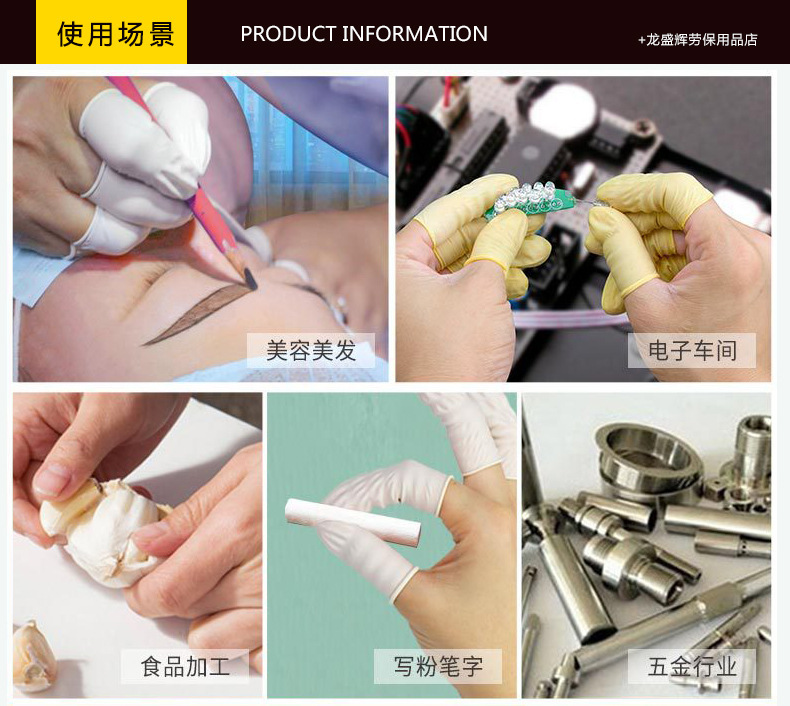 使用场景
PRODUCT INFORMATION
+龙盛辉劳保用品店

美容美发

电子车间

食品加工

写粉笔字

五金行业