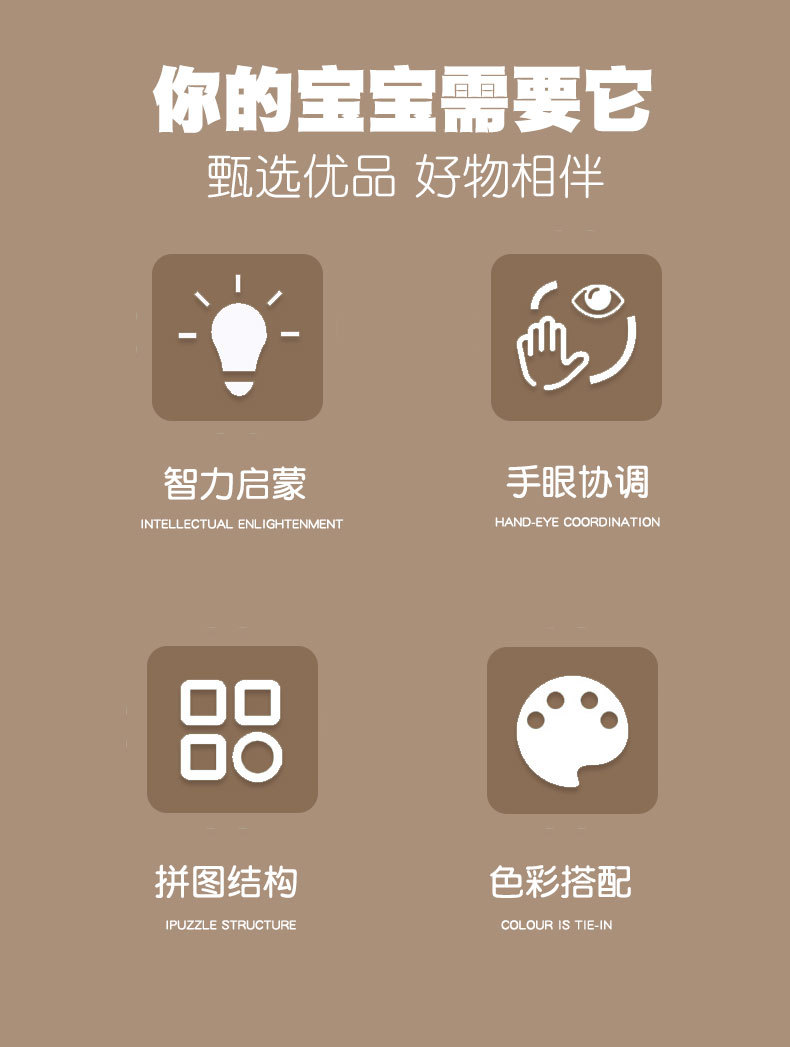 你的宝宝需要它

甄选优品 好物相伴

智力启蒙
INTELLECTUAL ENLIGHTENMENT

手眼协调
HAND-EYE COORDINATION

拼图结构
IPUZZLE STRUCTURE

色彩搭配
COLOUR IS TIE-IN