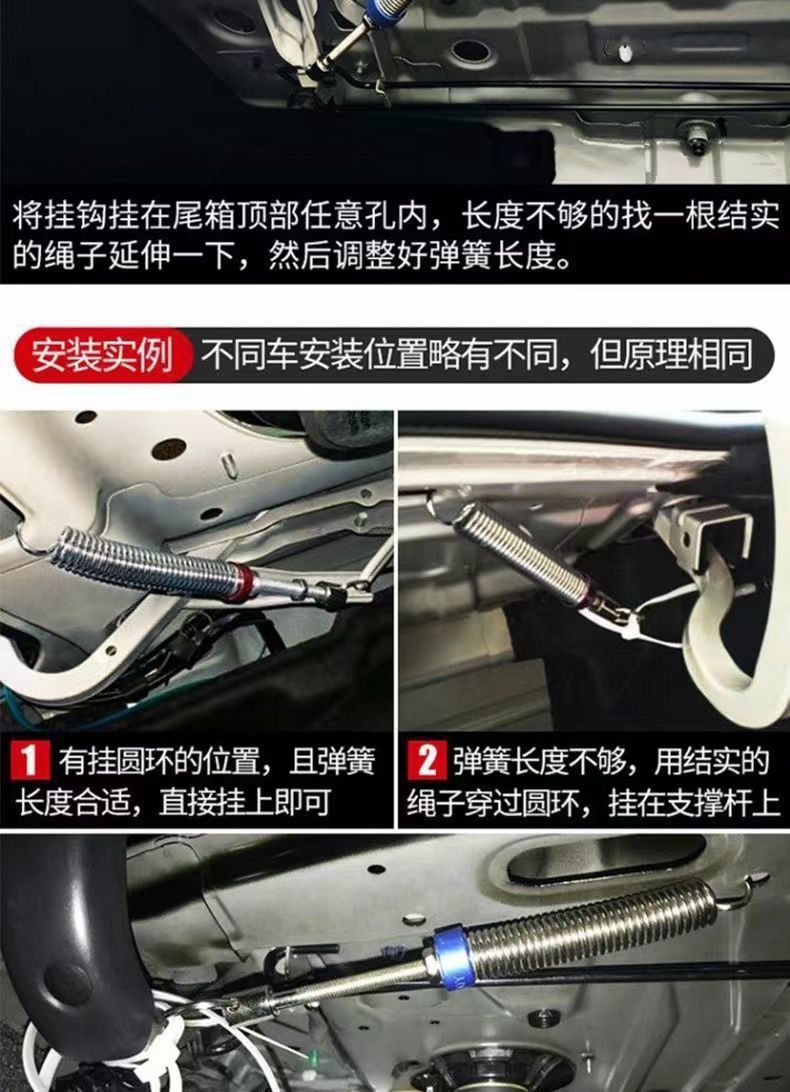 将挂钩挂在尾箱顶部任意孔内，长度不够的找一根结实的绳子延伸一下，然后调整好弹簧长度。

安装实例 不同车安装位置略有不同，但原理相同

1 有挂圆环的位置，且弹簧长度合适，直接挂上即可

2 弹簧长度不够，用结实的绳子穿过圆环，挂在支撑杆上