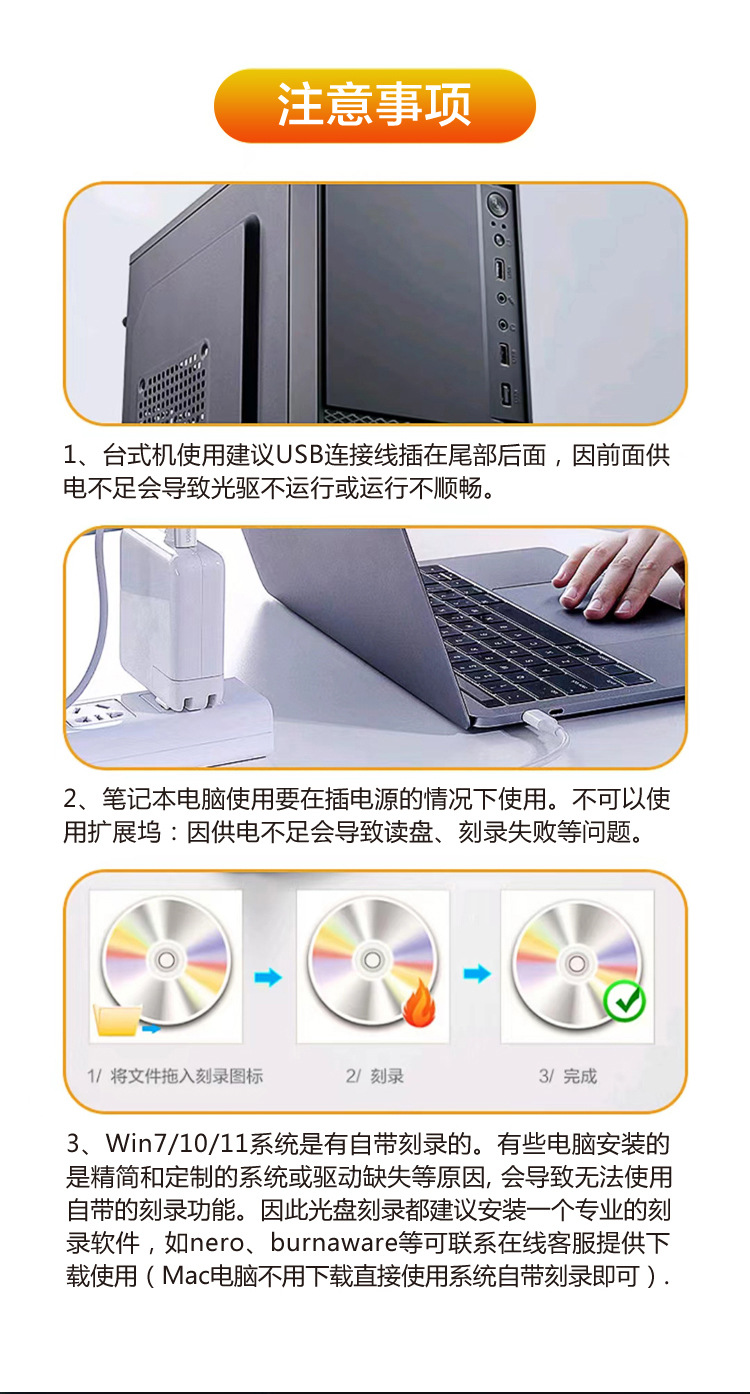 注意事项

1、台式机使用建议USB连接线插在尾部后面，因前面供电不足会导致光驱不运行或运行不顺畅。

2、笔记本电脑使用要在插电源的情况下使用。不可以使用扩展坞：因供电不足会导致读盘、刻录失败等问题。

1/ 将文件拖入刻录图标

2/ 刻录

3/ 完成

3、Win7/10/11系统是有自带刻录的。有些电脑安装的是精简和定制的系统或驱动缺失等原因, 会导致无法使用自带的刻录功能。因此光盘刻录都建议安装一个专业的刻录软件，如nero、burnaware等可联系在线客服提供下载使用（Mac电脑不用下载直接使用系统自带刻录即可）.