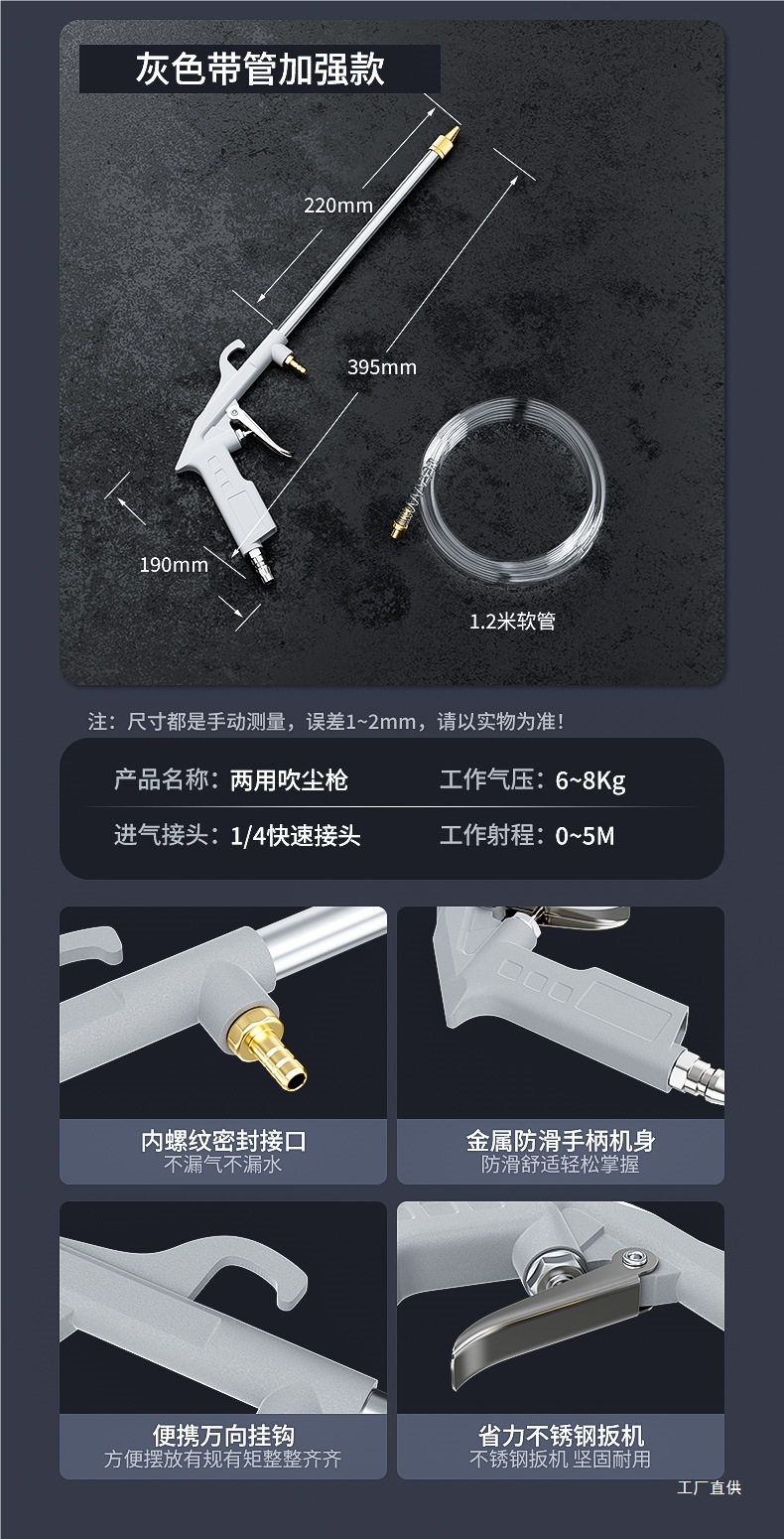 灰色带管加强款

220mm

395mm

190mm

1.2米软管

注：尺寸都是手动测量，误差1~2mm，请以实物为准！

产品名称：两用吹尘枪
工作气压：6~8Kg
进气接头：1/4快速接头
工作射程：0~5M

内螺纹密封接口
不漏气不漏水

金属防滑手柄机身
防滑舒适轻松掌握

便携万向挂钩
方便摆放有规有矩整整齐齐

省力不锈钢扳机
不锈钢扳机 坚固耐用

工厂直供