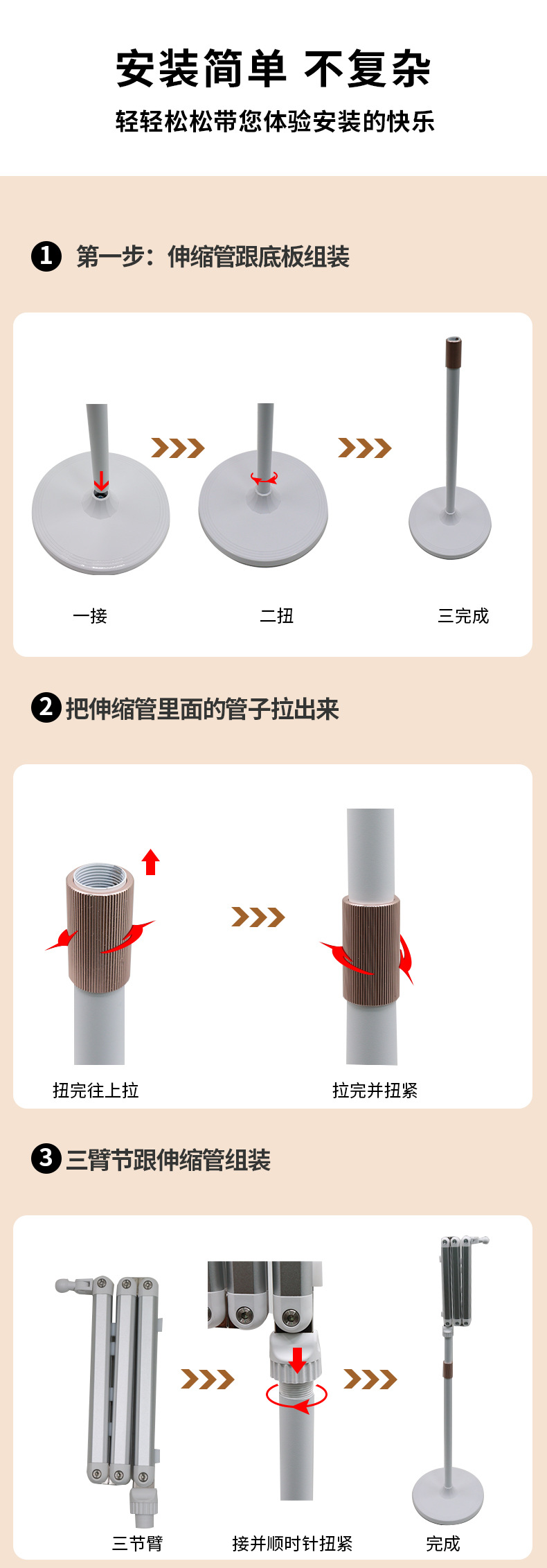 安装简单 不复杂

轻轻松松带您体验安装的快乐

1 第一步：伸缩管跟底板组装

一接

二扭

三完成

2 把伸缩管里面的管子拉出来

扭完往上拉

拉完并扭紧

3 三臂节跟伸缩管组装

三节臂

接并顺时针扭紧

完成