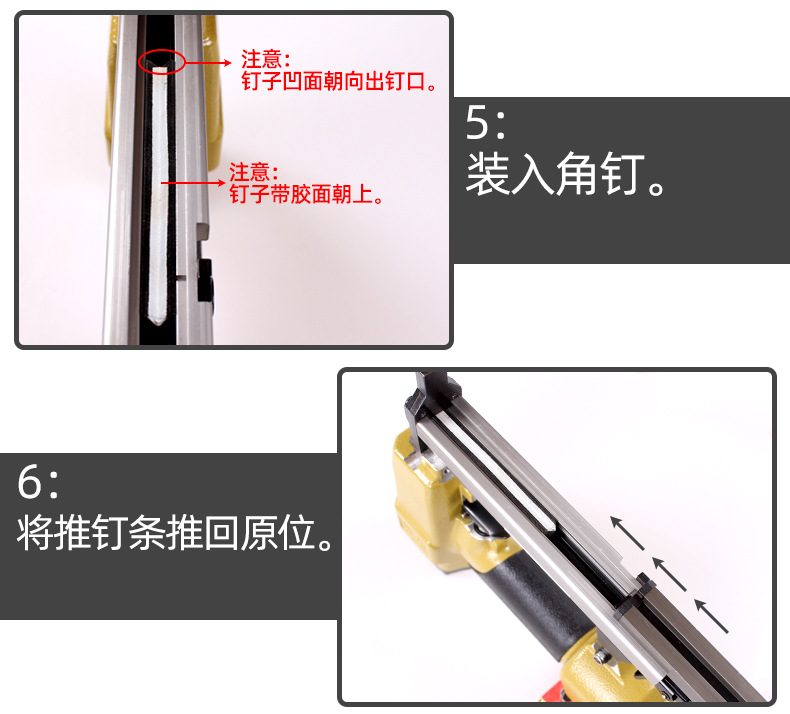 注意：
钉子凹面朝向出钉口。

注意：
钉子带胶面朝上。

5：
装入角钉。

6：
将推钉条推回原位。