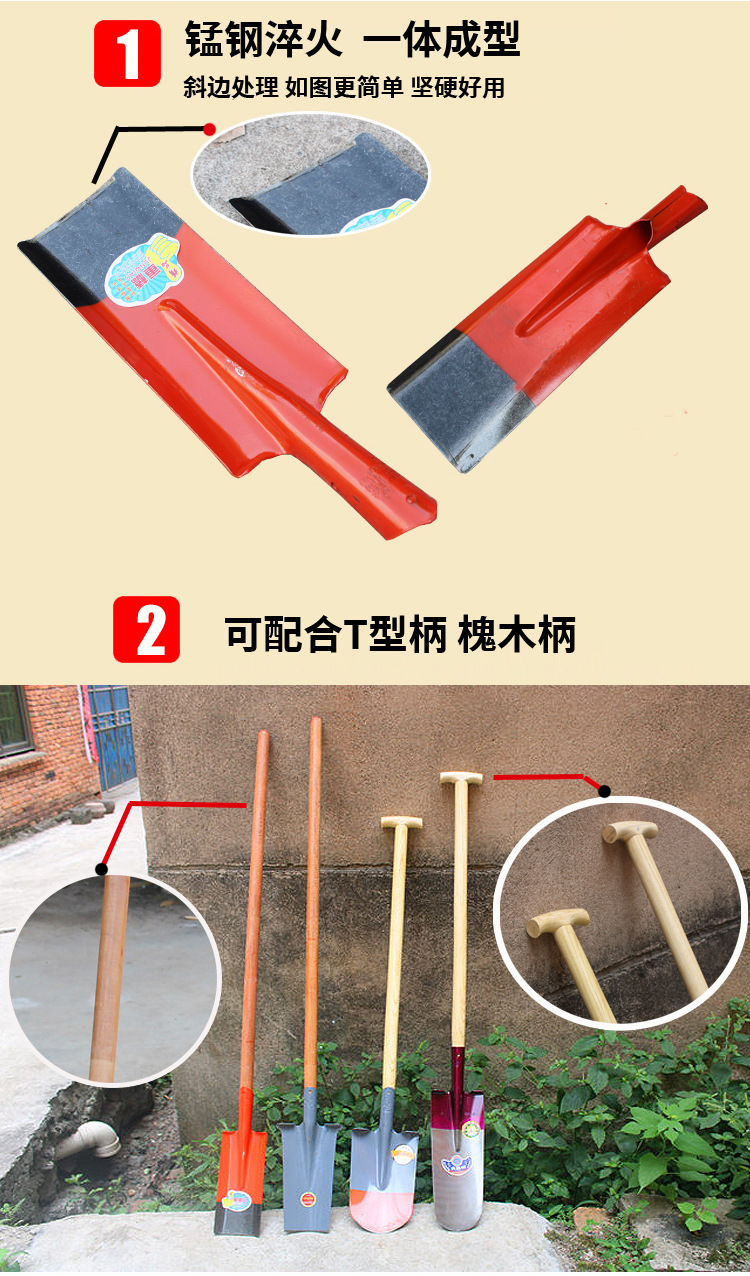 1 锰钢淬火 一体成型

斜边处理 如图更简单 坚硬好用

2 可配合T型柄 槐木柄