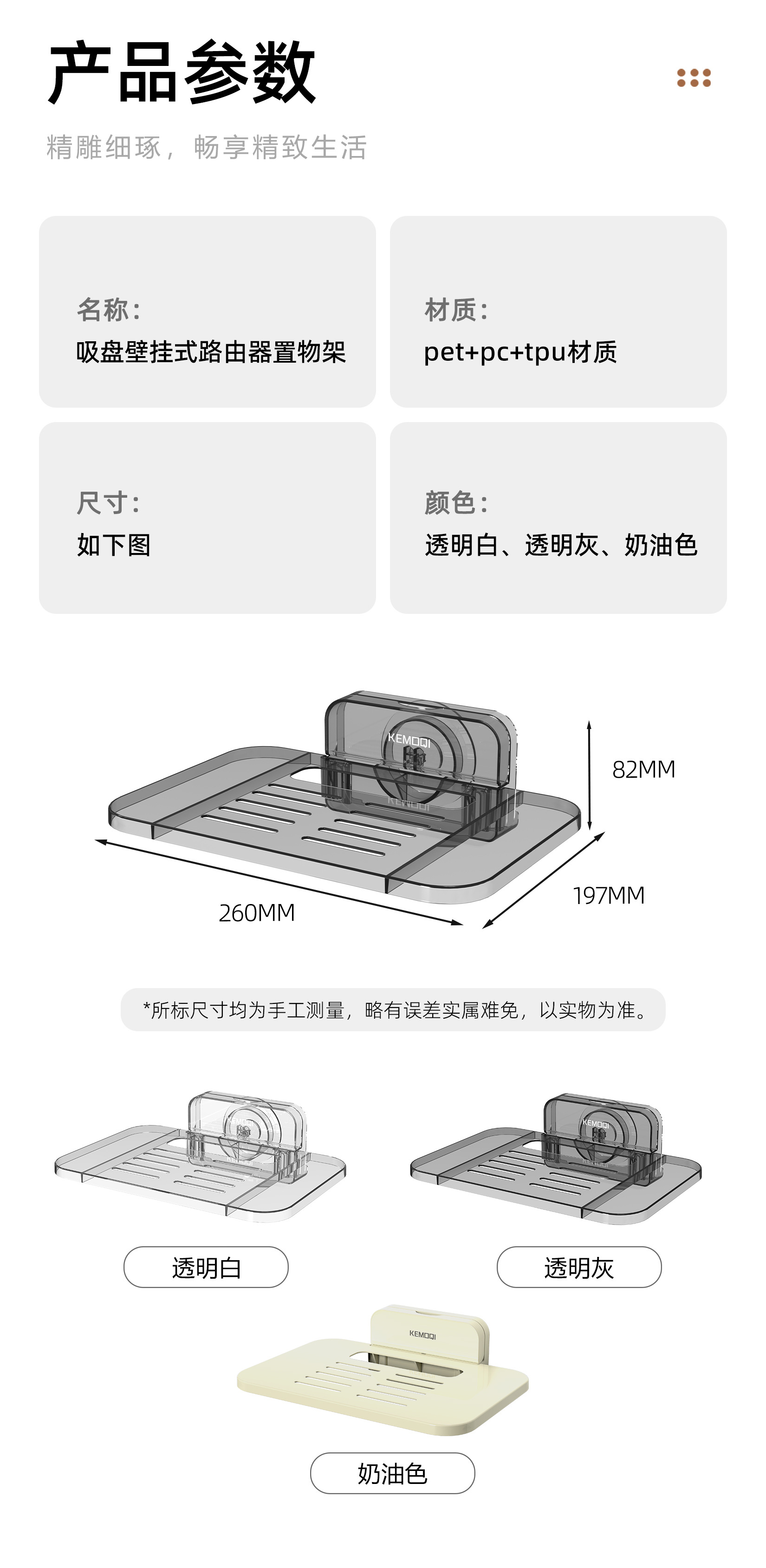 产品参数

精雕细琢，畅享精致生活

名称：
吸盘壁挂式路由器置物架

材质：
pet+pc+tpu材质

尺寸：
如下图

颜色：
透明白、透明灰、奶油色

KEMOQI

82MM

197MM

260MM

*所标尺寸均为手工测量，略有误差实属难免，以实物为准。

KEMOQI

透明白

透明灰

KEMOQI

奶油色