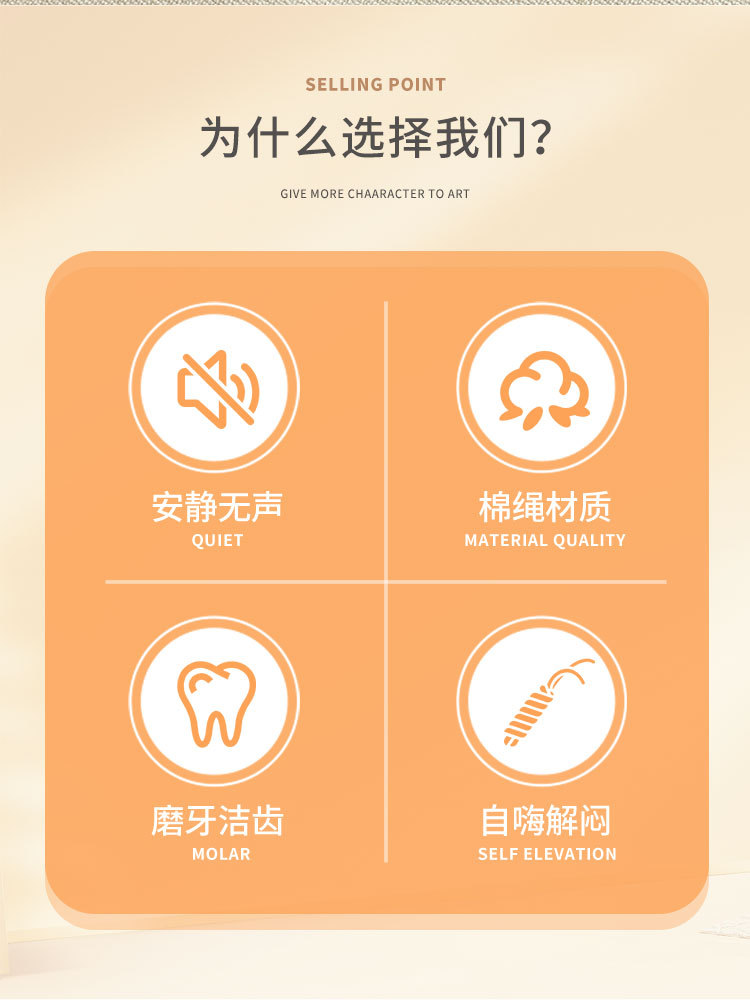 SELLING POINT

为什么选择我们?

GIVE MORE CHAARACTER TO ART

安静无声
QUIET

棉绳材质
MATERIAL QUALITY

磨牙洁齿
MOLAR

自嗨解闷
SELF ELEVATION