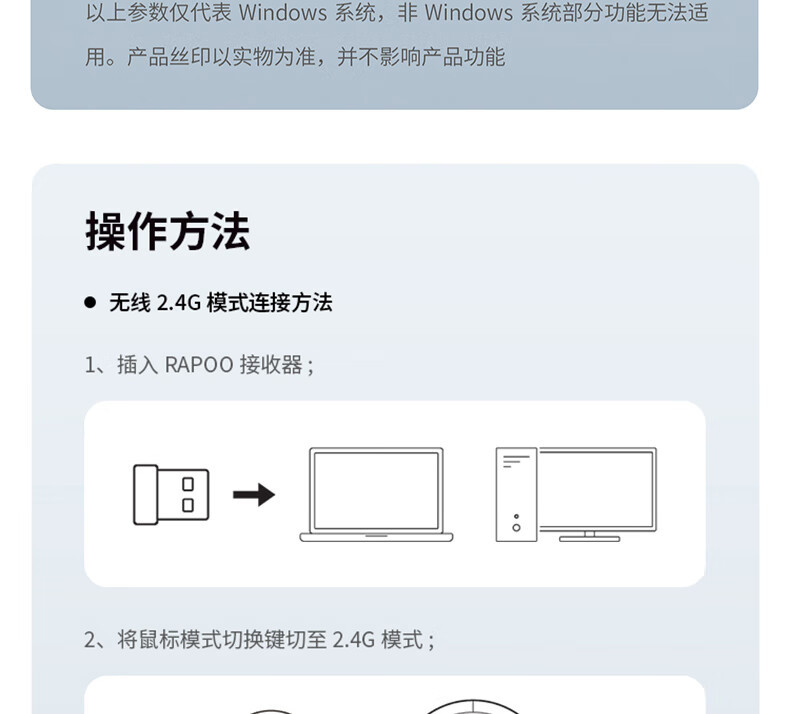 以上参数仅代表 Windows 系统，非 Windows 系统部分功能无法适用。产品丝印以实物为准，并不影响产品功能

操作方法

● 无线 2.4G 模式连接方法

1、插入 RAPOO 接收器；

2、将鼠标模式切换键切至 2.4G 模式；