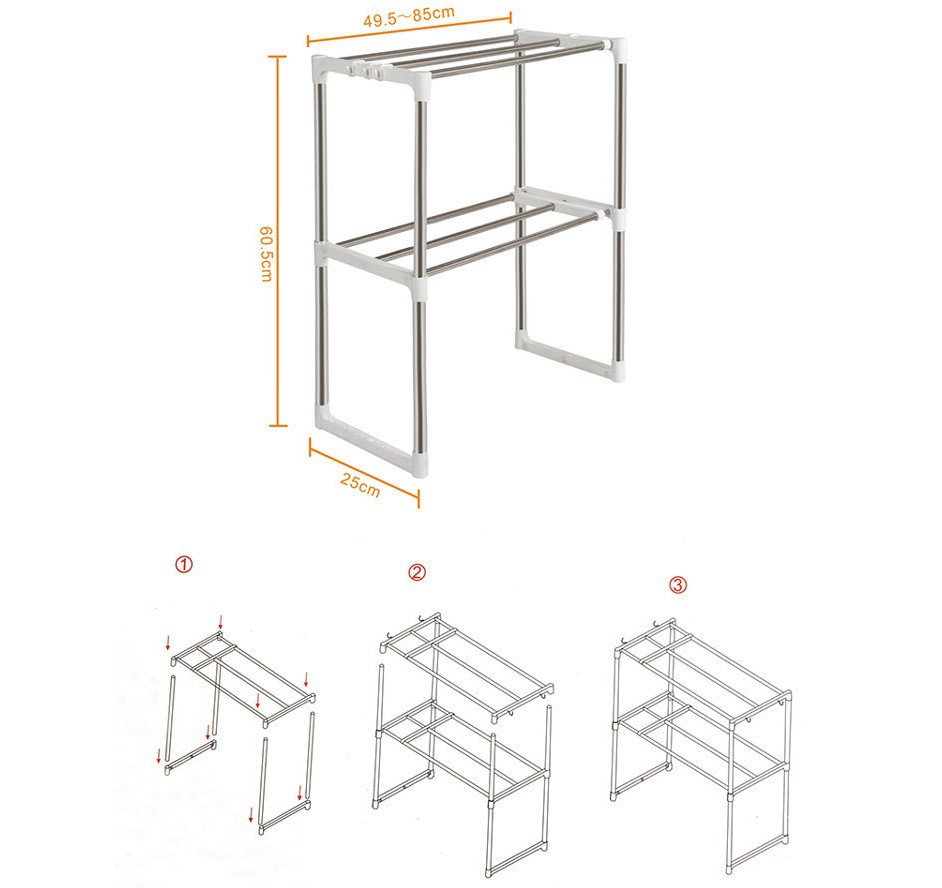 49.5~85cm

60.5cm

25cm

①

②

③