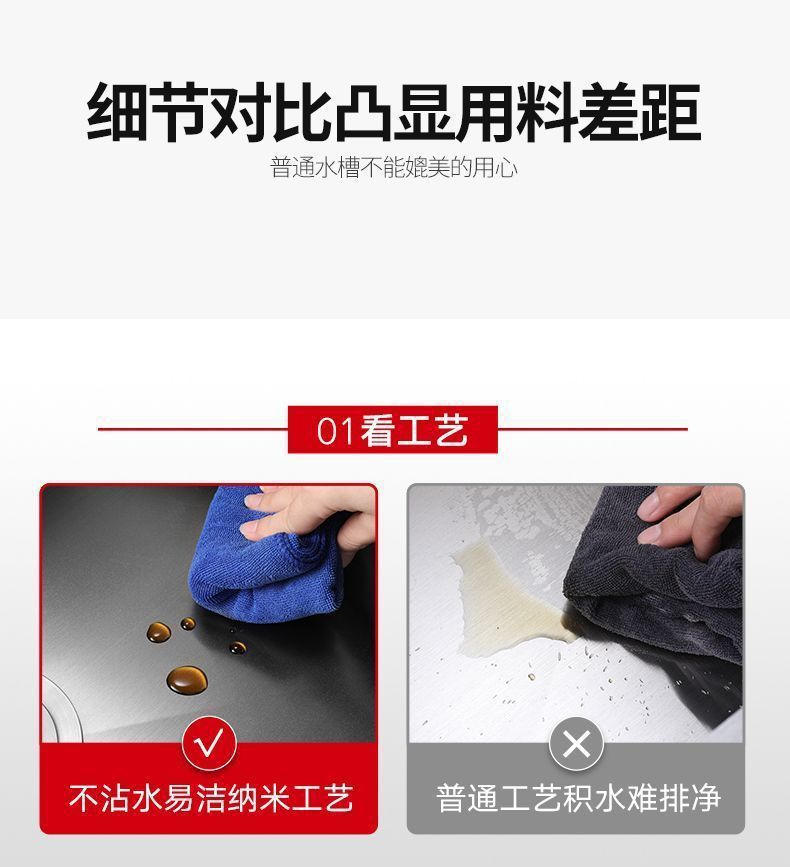 细节对比凸显用料差距

普通水槽不能媲美的用心

01看工艺

不沾水易洁纳米工艺

普通工艺积水难排净