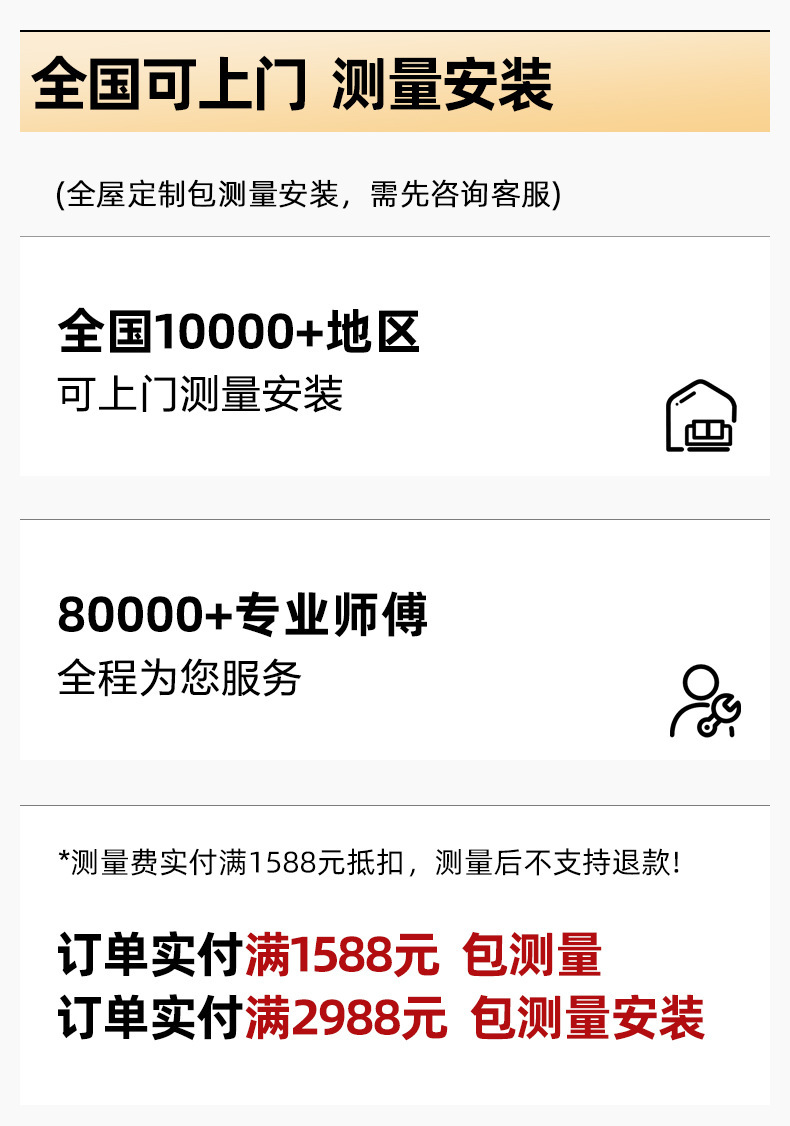 全国可上门 测量安装

(全屋定制包测量安装，需先咨询客服)

全国10000+地区
可上门测量安装

80000+专业师傅
全程为您服务

*测量费实付满1588元抵扣，测量后不支持退款!

订单实付满1588元 包测量
订单实付满2988元 包测量安装