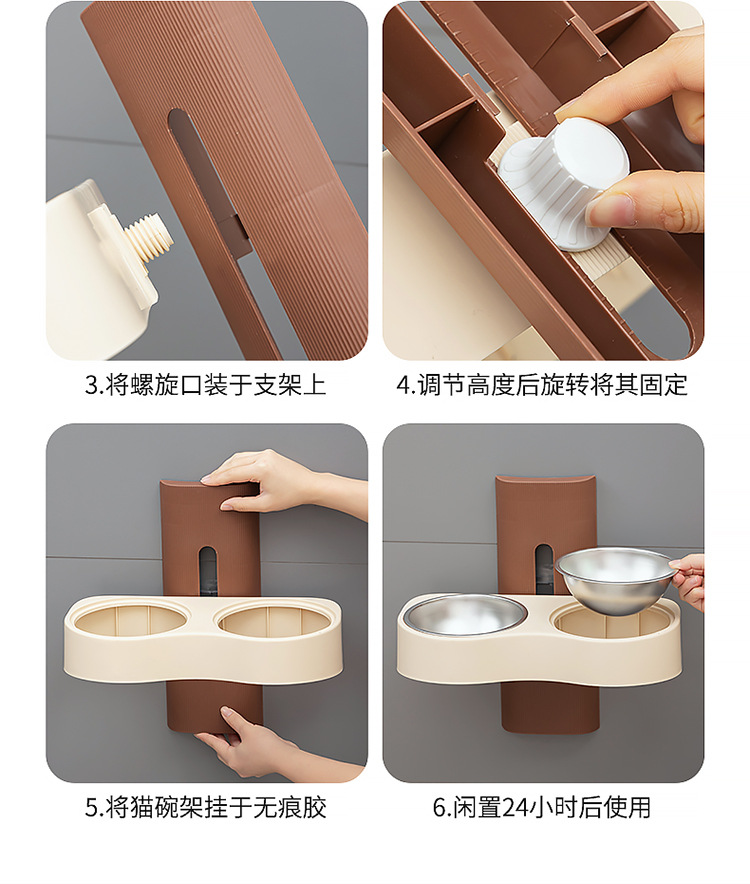 3.将螺旋口装于支架上

4.调节高度后旋转将其固定

5.将猫碗架挂于无痕胶

6.闲置24小时后使用