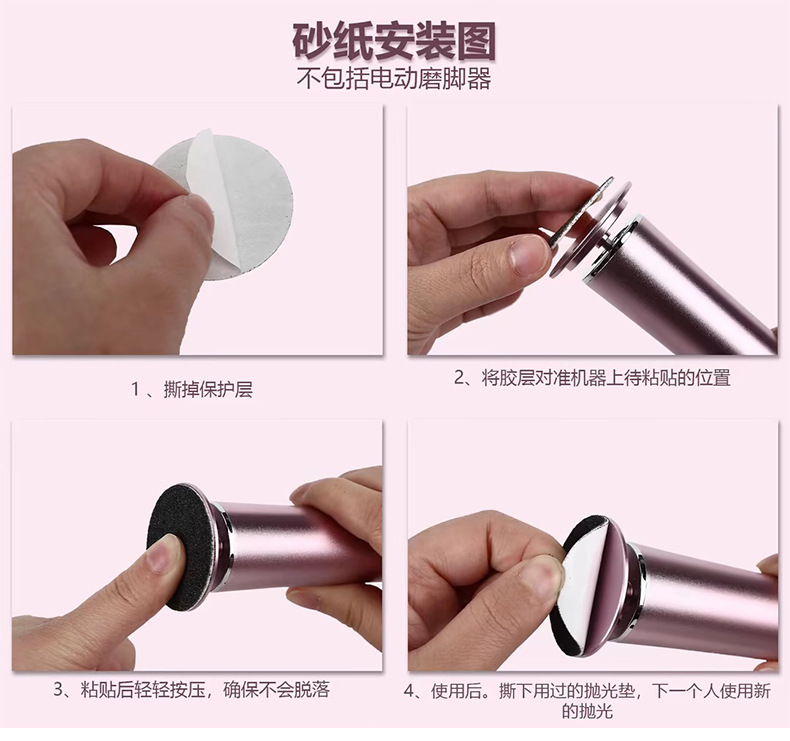 砂纸安装图
不包括电动磨脚器

1 、撕掉保护层

2、将胶层对准机器上待粘贴的位置

3、粘贴后轻轻按压，确保不会脱落

4、使用后。撕下用过的抛光垫，下一个人使用新的抛光