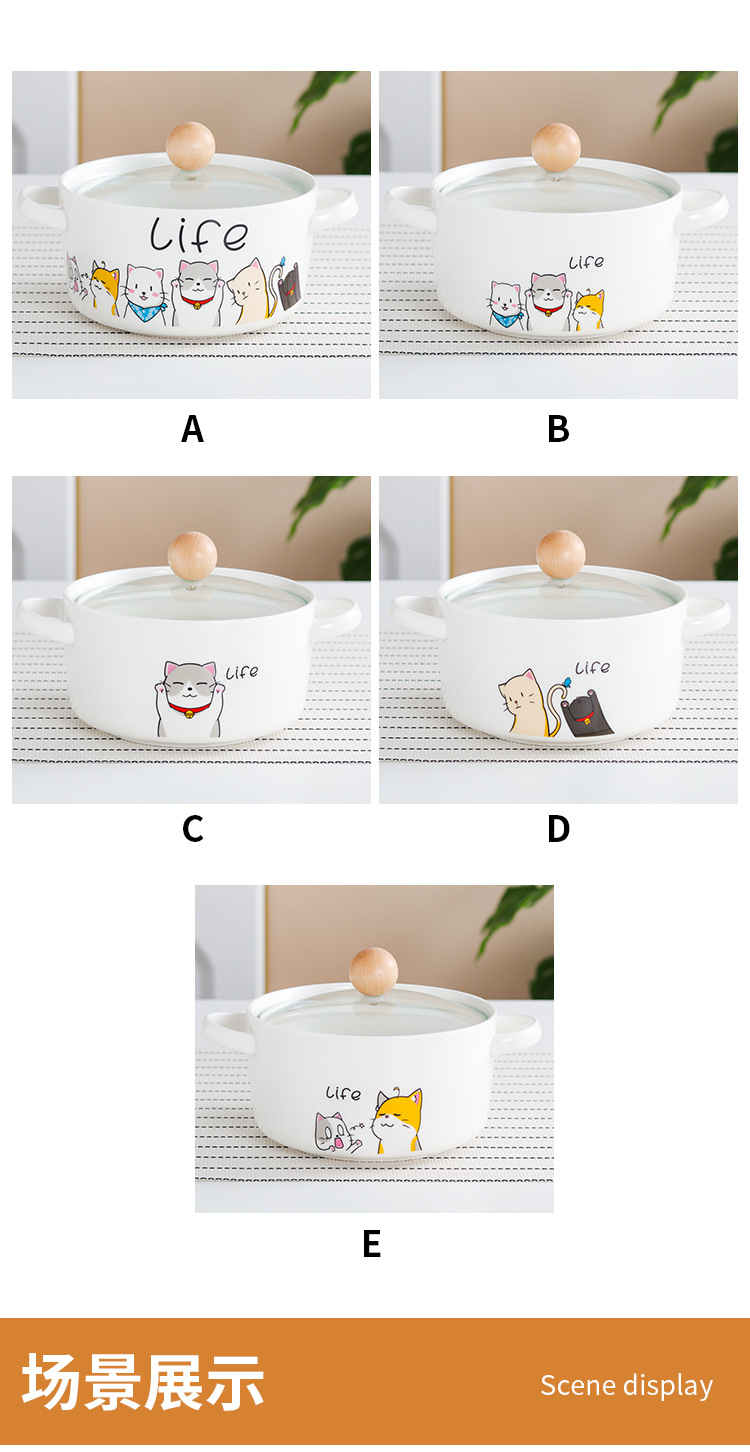 Life

A

Life

B

Life

C

Life

D

Life

E

场景展示

Scene display