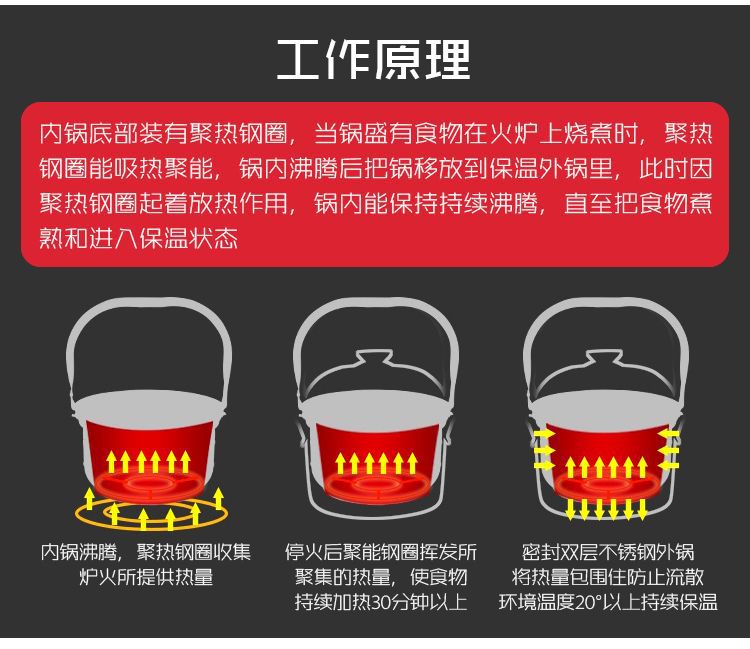 工作原理

内锅底部装有聚热钢圈，当锅盛有食物在火炉上烧煮时，聚热钢圈能吸热聚能，锅内沸腾后把锅移放到保温外锅里，此时因聚热钢圈起着放热作用，锅内能保持持续沸腾，直至把食物煮熟和进入保温状态

内锅沸腾，聚热钢圈收集炉火所提供热量

停火后聚能钢圈挥发所聚集的热量，使食物持续加热30分钟以上

密封双层不锈钢外锅将热量包围住防止流散环境温度20°以上持续保温