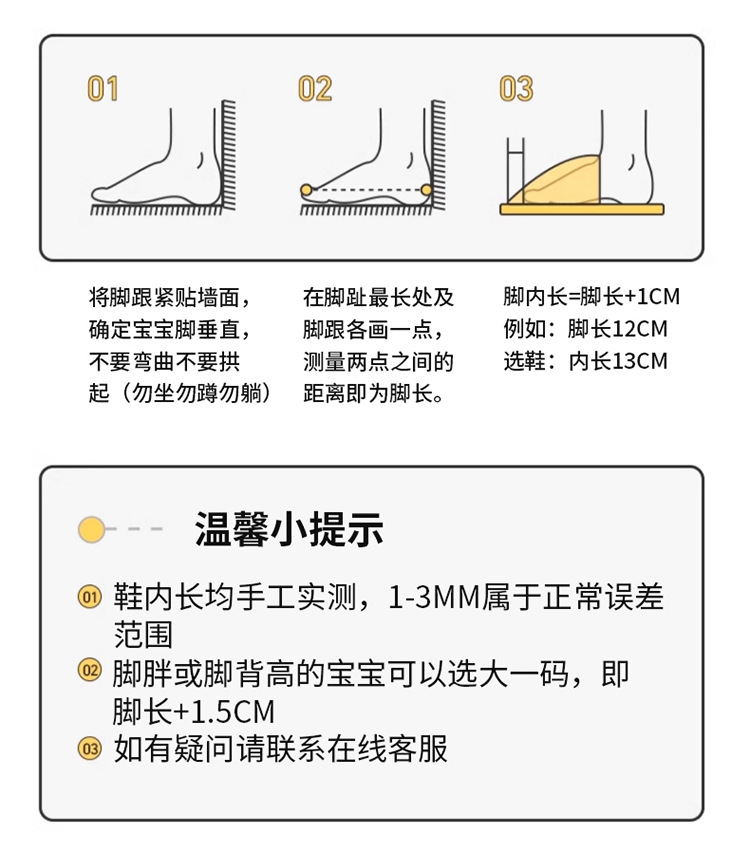 01

02

03

将脚跟紧贴墙面，确定宝宝脚垂直，不要弯曲不要拱起（勿坐勿蹲勿躺）

在脚趾最长处及脚跟各画一点，测量两点之间的距离即为脚长。

脚内长=脚长+1CM
例如：脚长12CM
选鞋：内长13CM

温馨小提示

01 鞋内长均手工实测，1-3MM属于正常误差范围

02 脚胖或脚背高的宝宝可以选大一码，即脚长+1.5CM

03 如有疑问请联系在线客服