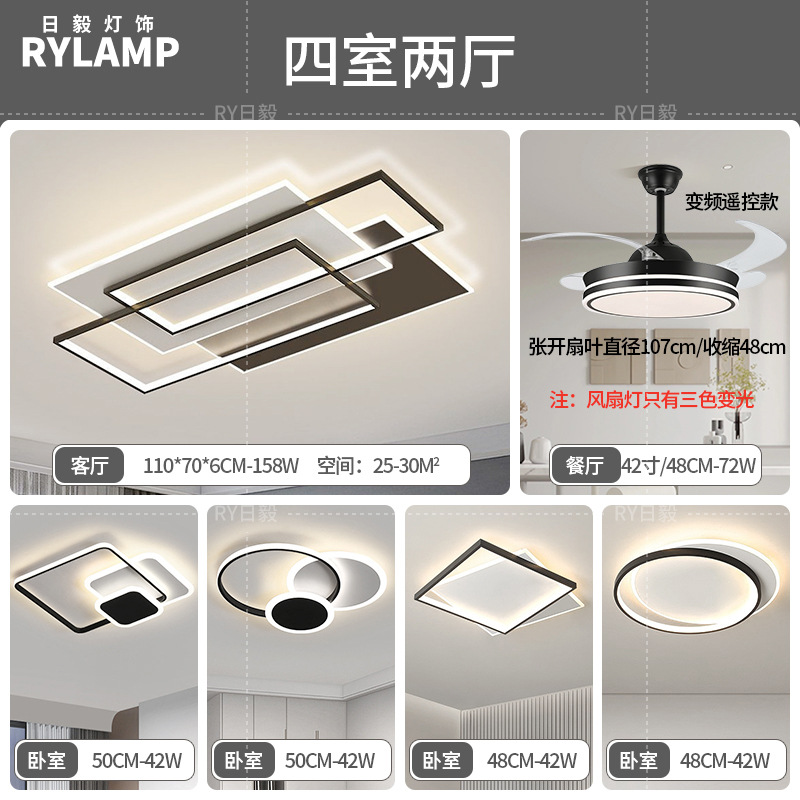 日毅灯饰
RYLAMP

四室两厅

RY日毅 RY日毅

变频遥控款

张开扇叶直径107cm/收缩48cm

注：风扇灯只有三色变光

客厅 110*70*6CM-158W 空间：25-30M²

餐厅 42寸/48CM-72W

RY日毅 RY日毅

卧室 50CM-42W

卧室 50CM-42W

卧室 48CM-42W

卧室 48CM-42W