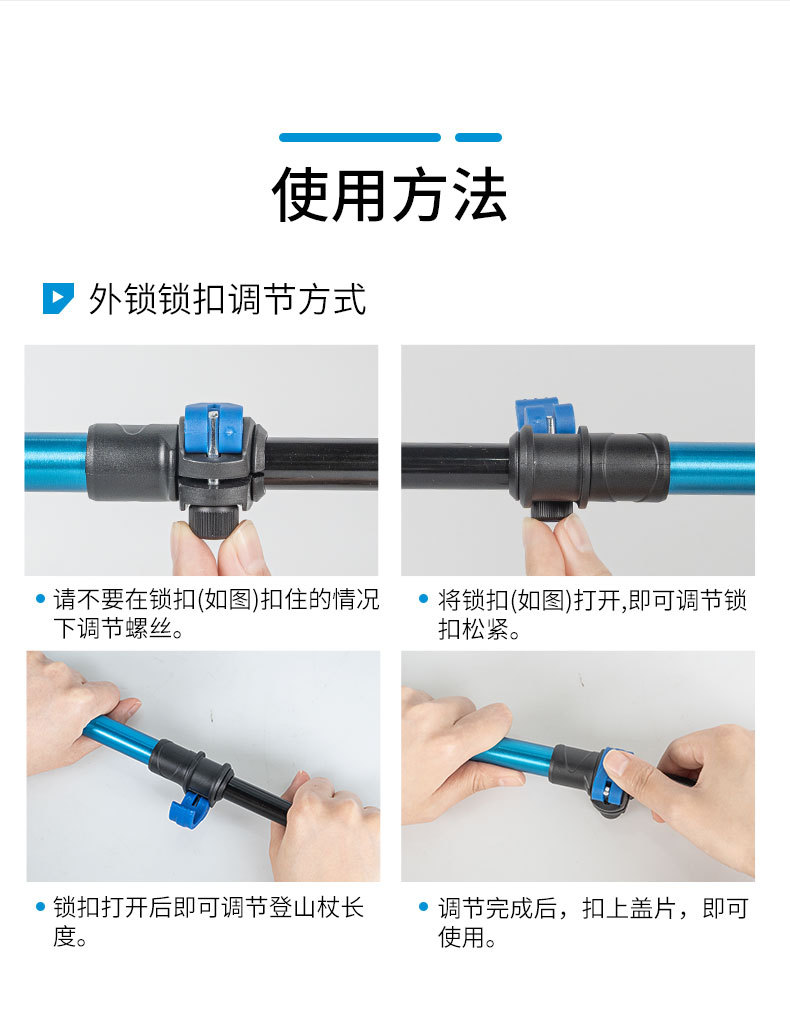 使用方法

外锁锁扣调节方式

• 请不要在锁扣(如图)扣住的情况下调节螺丝。

• 将锁扣(如图)打开,即可调节锁扣松紧。

• 锁扣打开后即可调节登山杖长度。

• 调节完成后，扣上盖片，即可使用。