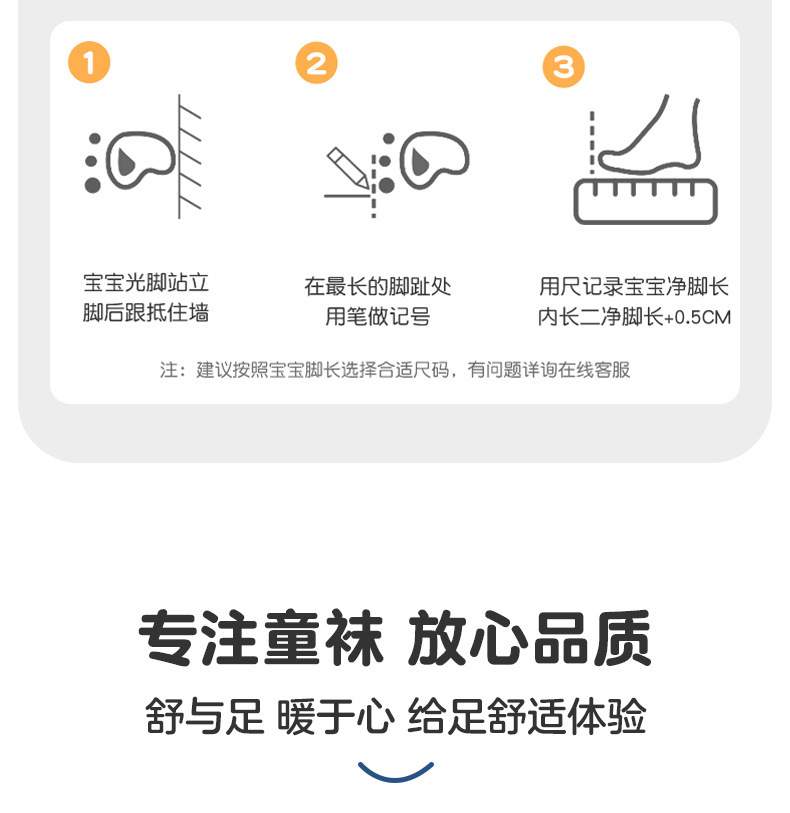 1

宝宝光脚站立
脚后跟抵住墙

2

在最长的脚趾处
用笔做记号

3

用尺记录宝宝净脚长
内长二净脚长+0.5CM

注：建议按照宝宝脚长选择合适尺码，有问题详询在线客服

专注童袜 放心品质

舒与足 暖于心 给足舒适体验