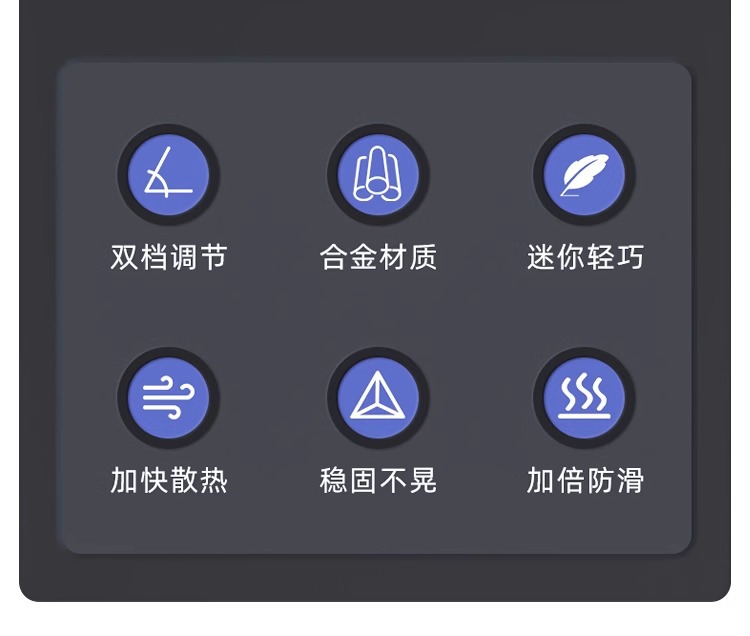 双档调节

合金材质

迷你轻巧

加快散热

稳固不晃

加倍防滑