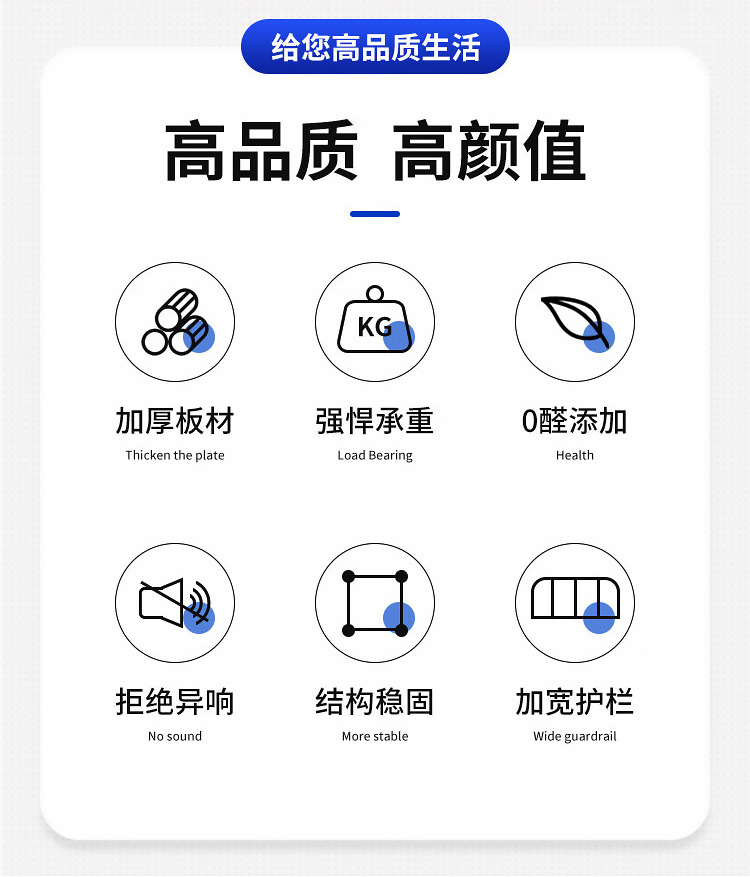 给您高品质生活

高品质 高颜值

KG

加厚板材
Thicken the plate

强悍承重
Load Bearing

0醛添加
Health

拒绝异响
No sound

结构稳固
More stable

加宽护栏
Wide guardrail