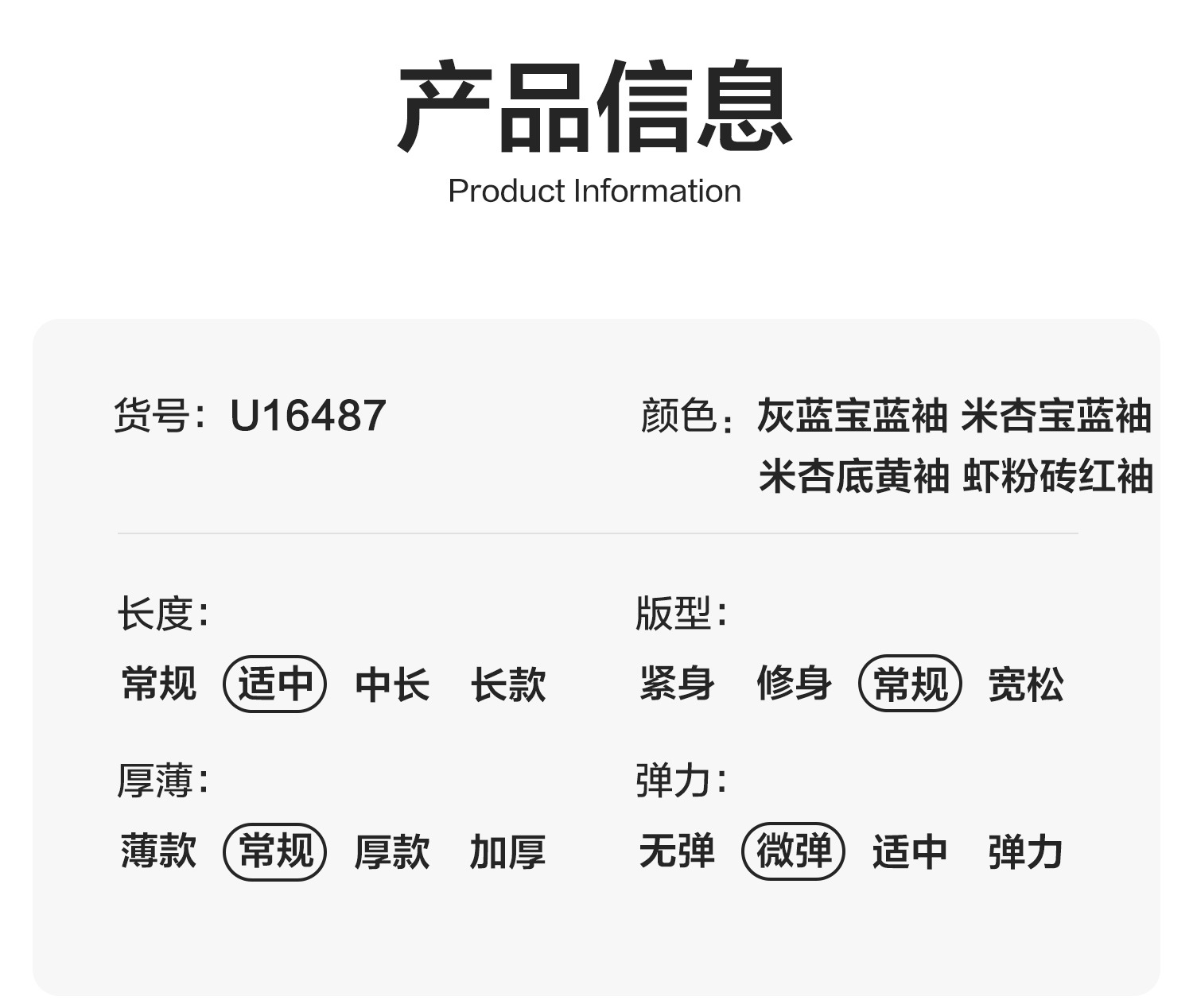 产品信息
Product Information

货号：U16487

颜色：灰蓝宝蓝袖 米杏宝蓝袖
米杏底黄袖 虾粉砖红袖

长度：
常规 适中 中长 长款

版型：
紧身 修身 常规 宽松

厚薄：
薄款 常规 厚款 加厚

弹力：
无弹 微弹 适中 弹力