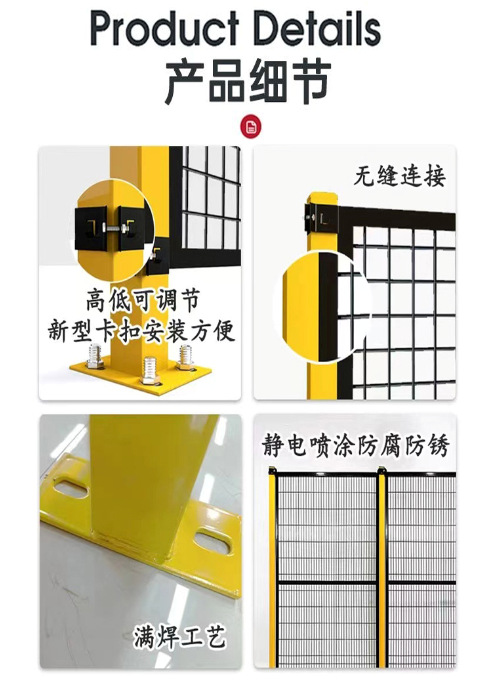 Product Details
产品细节

高低可调节
新型卡扣安装方便

无缝连接

满焊工艺

静电喷涂防腐防锈