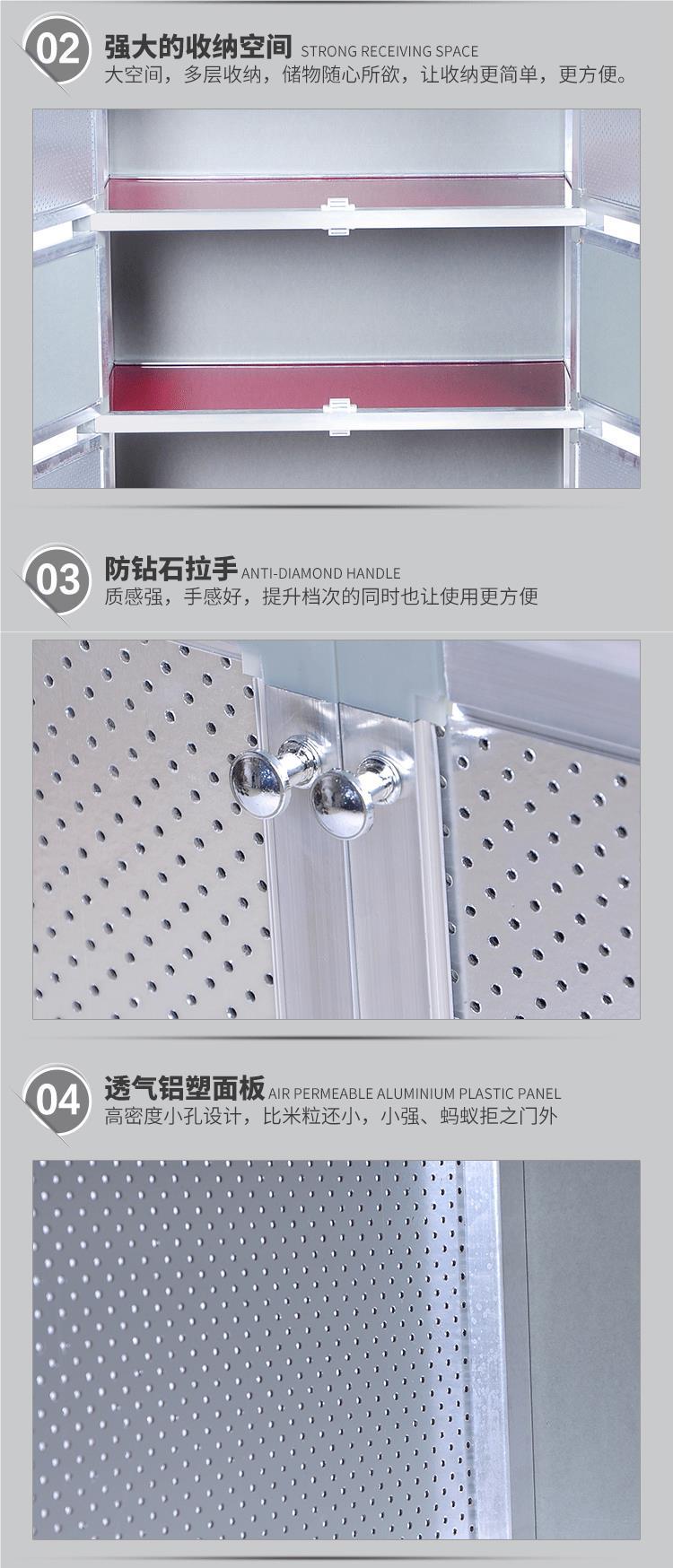 02 强大的收纳空间 STRONG RECEIVING SPACE
大空间，多层收纳，储物随心所欲，让收纳更简单，更方便。

03 防钻石拉手 ANTI-DIAMOND HANDLE
质感强，手感好，提升档次的同时也让使用更方便

04 透气铝塑面板 AIR PERMEABLE ALUMINIUM PLASTIC PANEL
高密度小孔设计，比米粒还小，小强、蚂蚁拒之门外