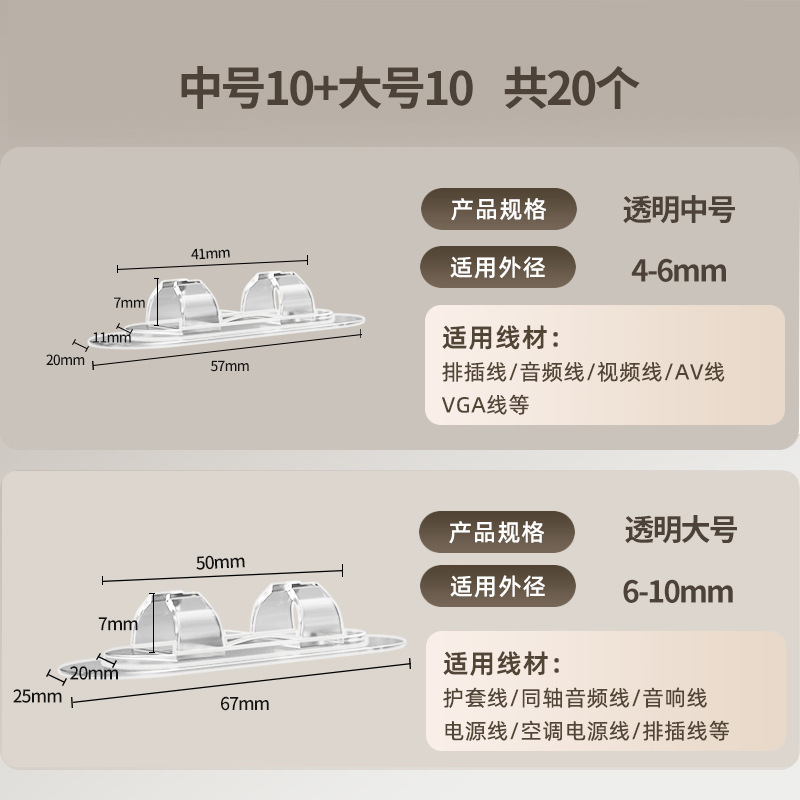 中号10+大号10 共20个

41mm
7mm
11mm
20mm
57mm

产品规格 透明中号
适用外径 4-6mm

适用线材：
排插线/音频线/视频线/AV线
VGA线等

50mm
7mm
20mm
25mm
67mm

产品规格 透明大号
适用外径 6-10mm

适用线材：
护套线/同轴音频线/音响线
电源线/空调电源线/排插线等