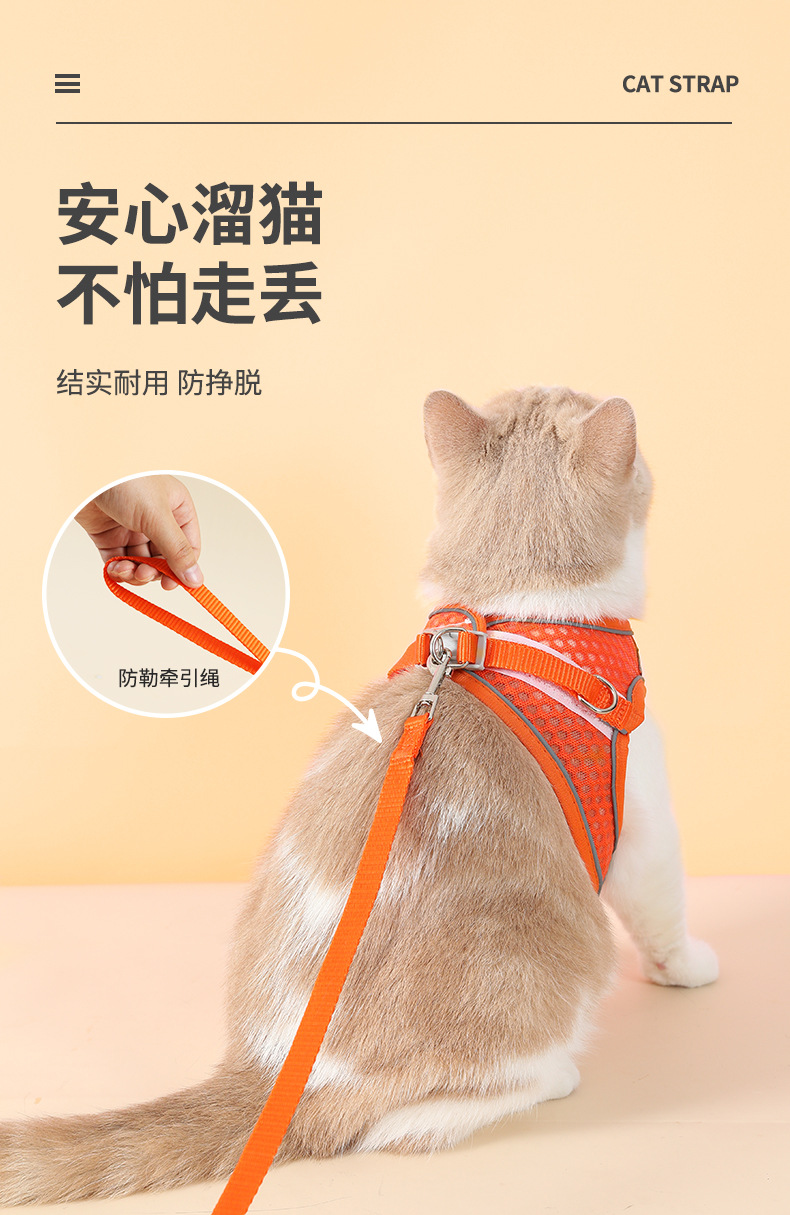 CAT STRAP

安心溜猫
不怕走丢

结实耐用 防挣脱

防勒牵引绳