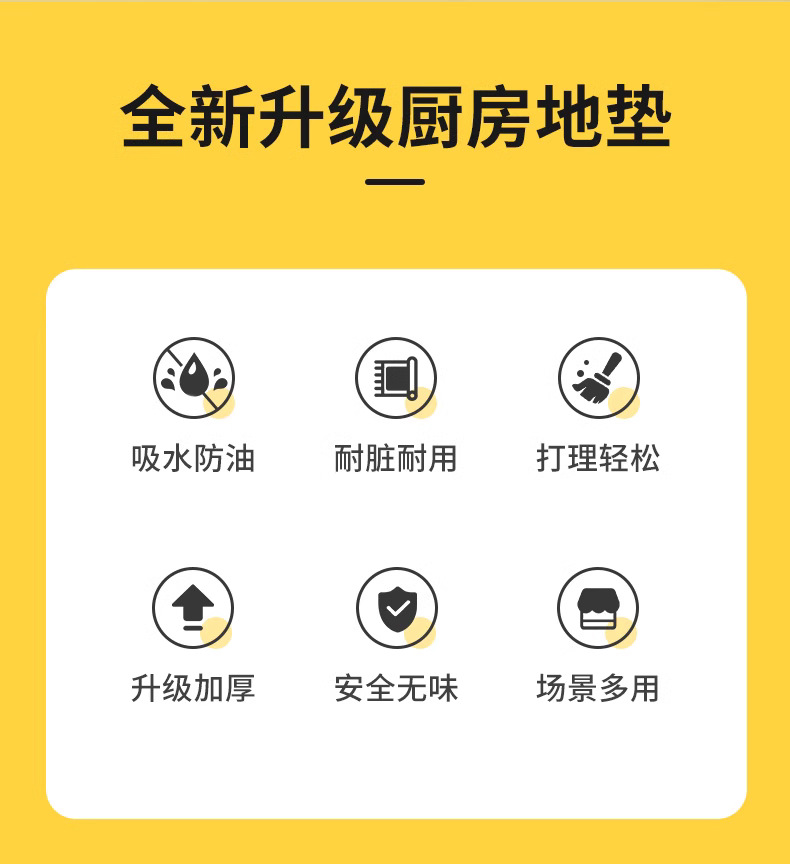 全新升级厨房地垫

吸水防油

耐脏耐用

打理轻松

升级加厚

安全无味

场景多用