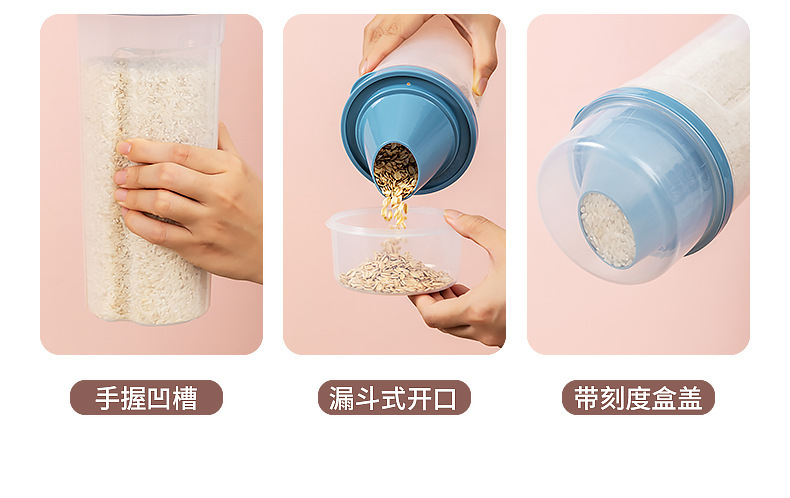 手握凹槽

漏斗式开口

带刻度盒盖