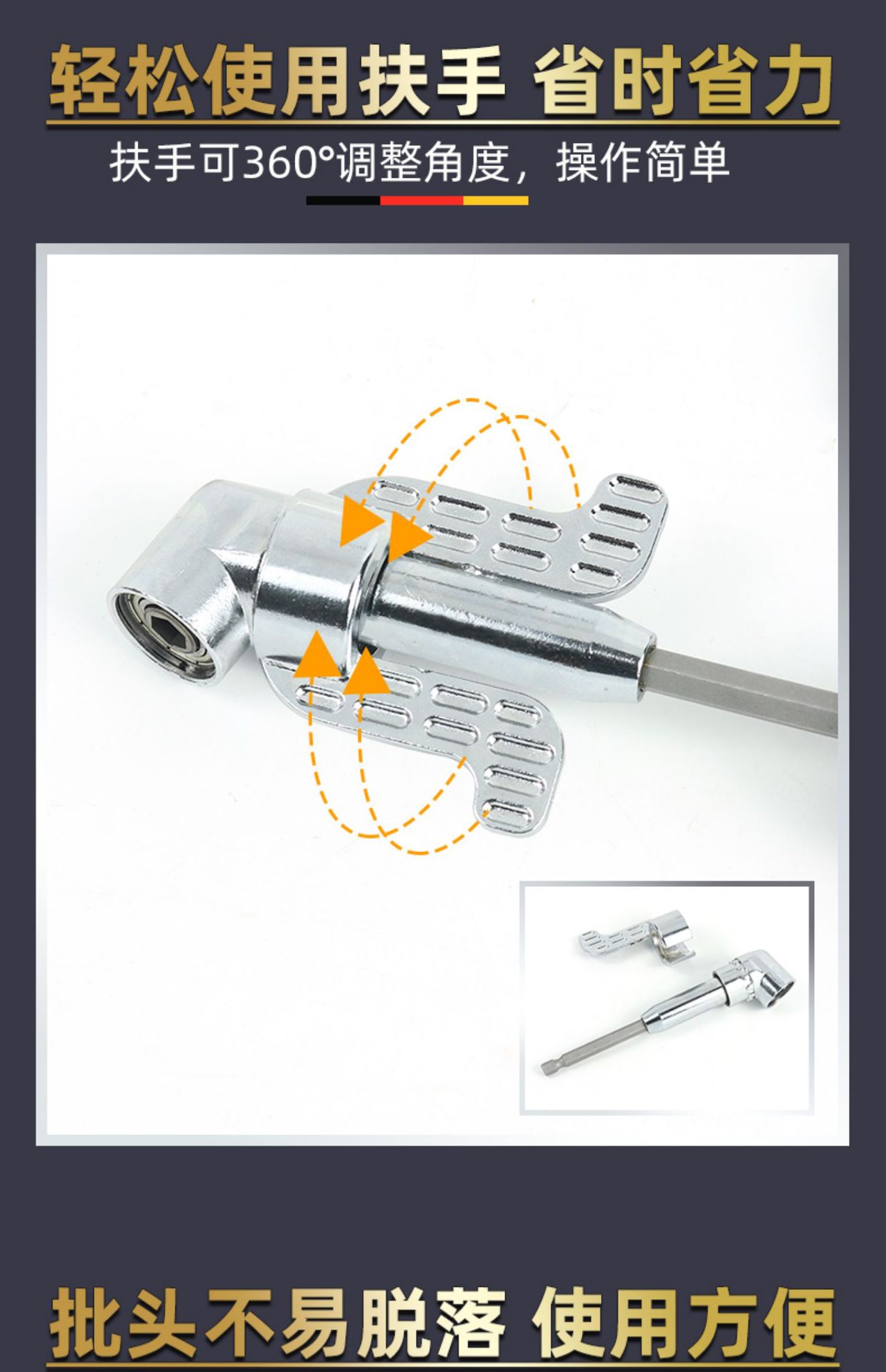 轻松使用扶手 省时省力

扶手可360°调整角度，操作简单

批头不易脱落 使用方便