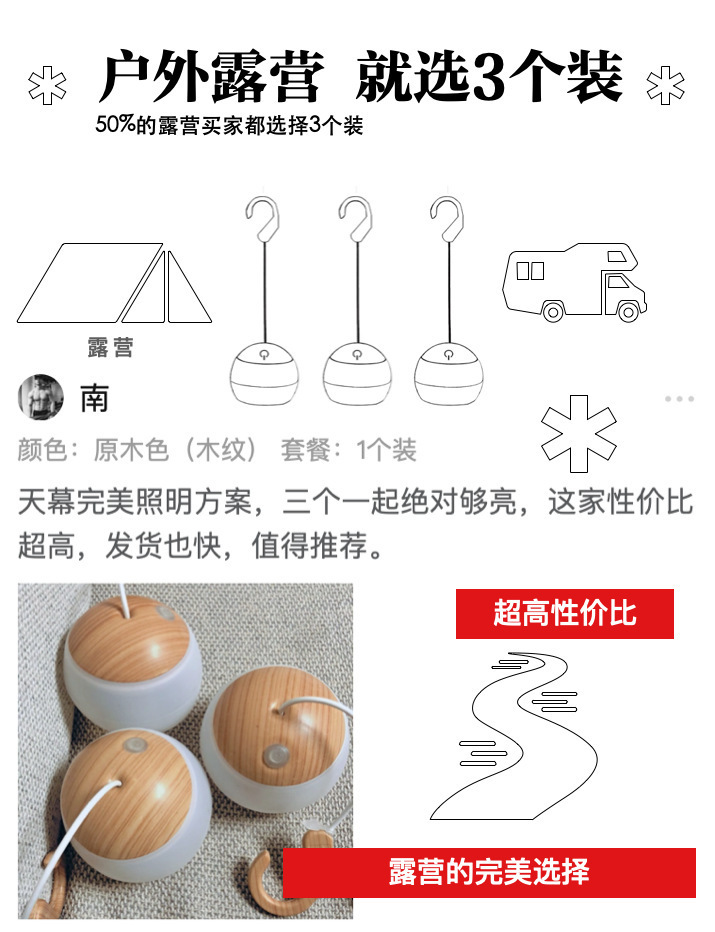 户外露营 就选3个装
50%的露营买家都选择3个装

露营

南

颜色：原木色（木纹） 套餐：1个装

天幕完美照明方案，三个一起绝对够亮，这家性价比超高，发货也快，值得推荐。

超高性价比

露营的完美选择