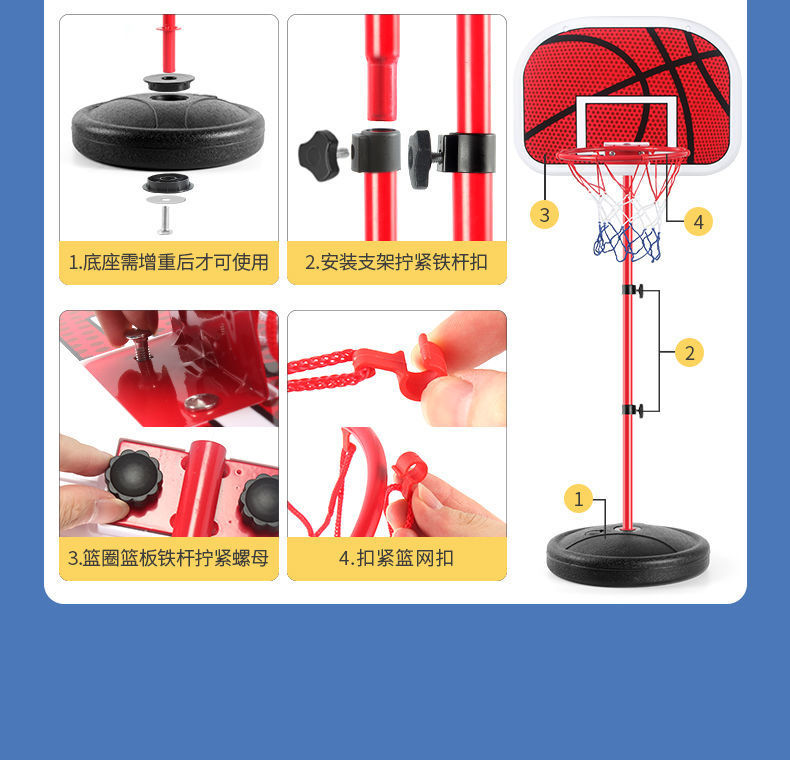 1.底座需增重后才可使用

2.安装支架拧紧铁杆扣

3.篮圈篮板铁杆拧紧螺母

4.扣紧篮网扣

3

4

2

1