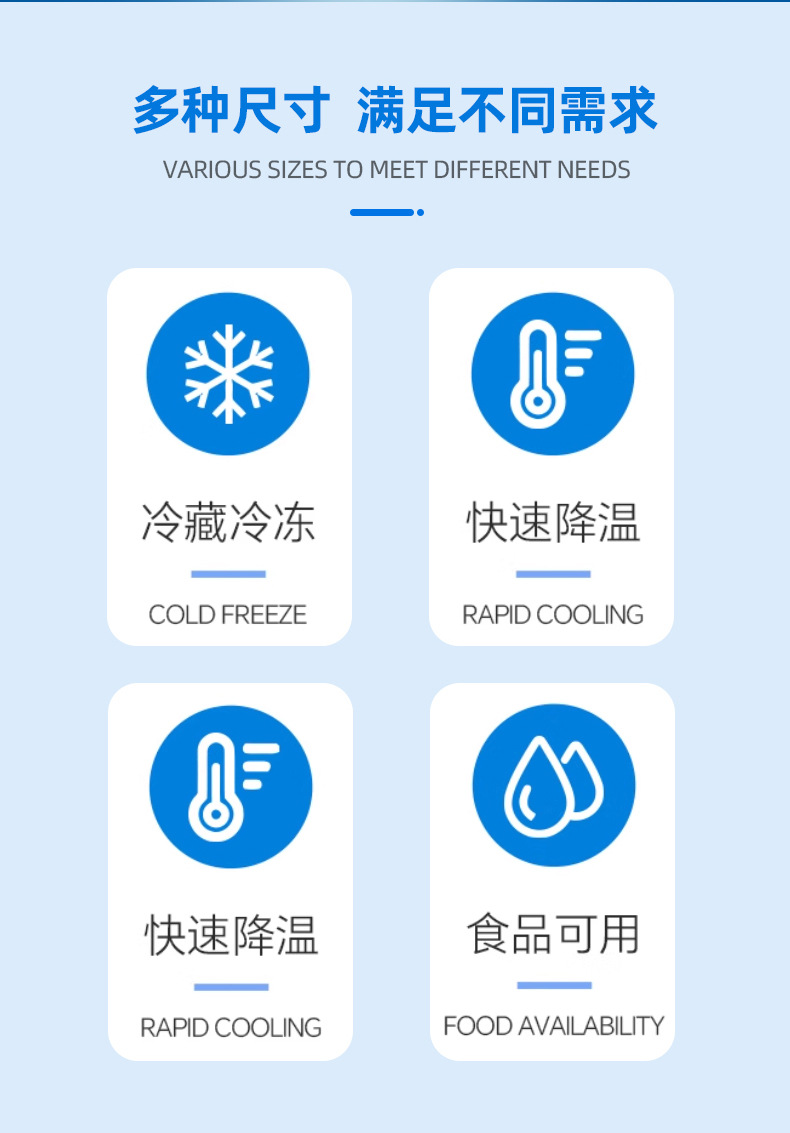 多种尺寸 满足不同需求

VARIOUS SIZES TO MEET DIFFERENT NEEDS

冷藏冷冻

COLD FREEZE

快速降温

RAPID COOLING

快速降温

RAPID COOLING

食品可用

FOOD AVAILABILITY