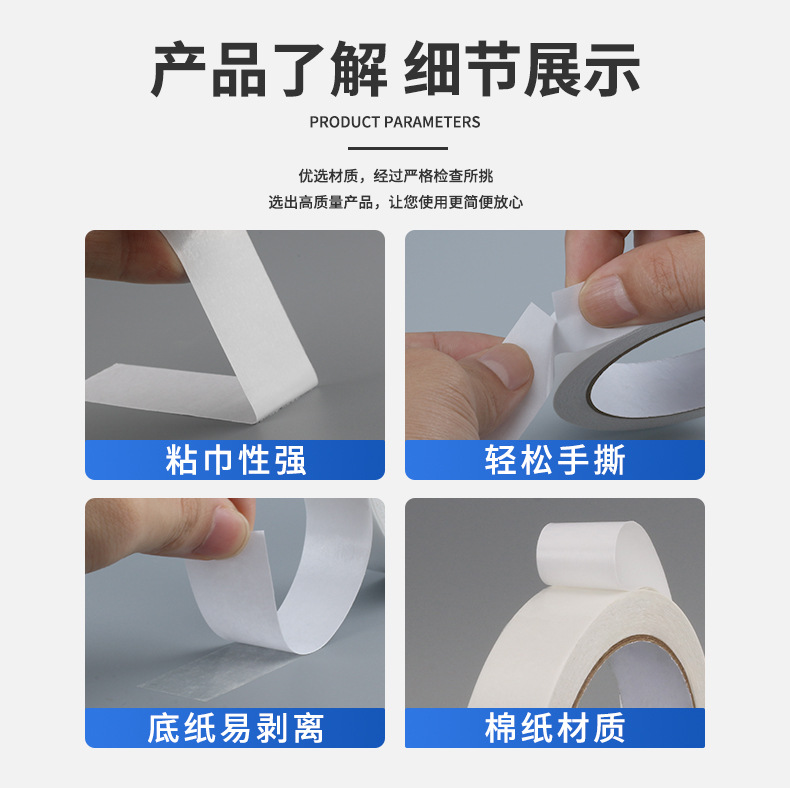 产品了解 细节展示

PRODUCT PARAMETERS

优选材质，经过严格检查所挑
选出高质量产品，让您使用更简便放心

粘巾性强

轻松手撕

底纸易剥离

棉纸材质