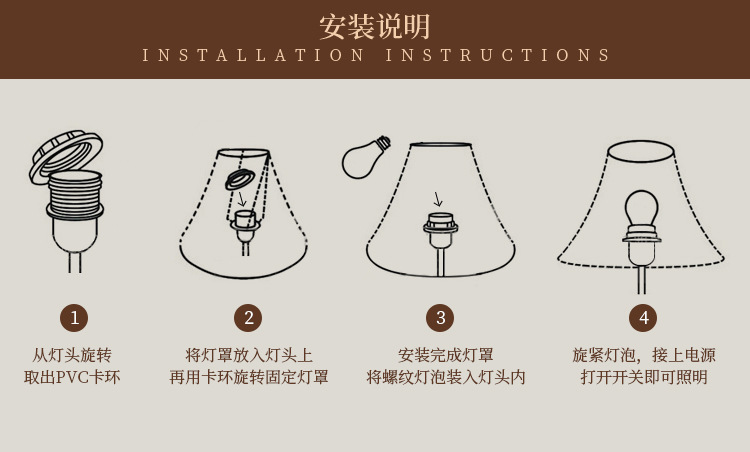 安装说明
INSTALLATION INSTRUCTIONS

1
从灯头旋转
取出PVC卡环

2
将灯罩放入灯头上
再用卡环旋转固定灯罩

3
安装完成灯罩
将螺纹灯泡装入灯头内

4
旋紧灯泡，接上电源
打开开关即可照明