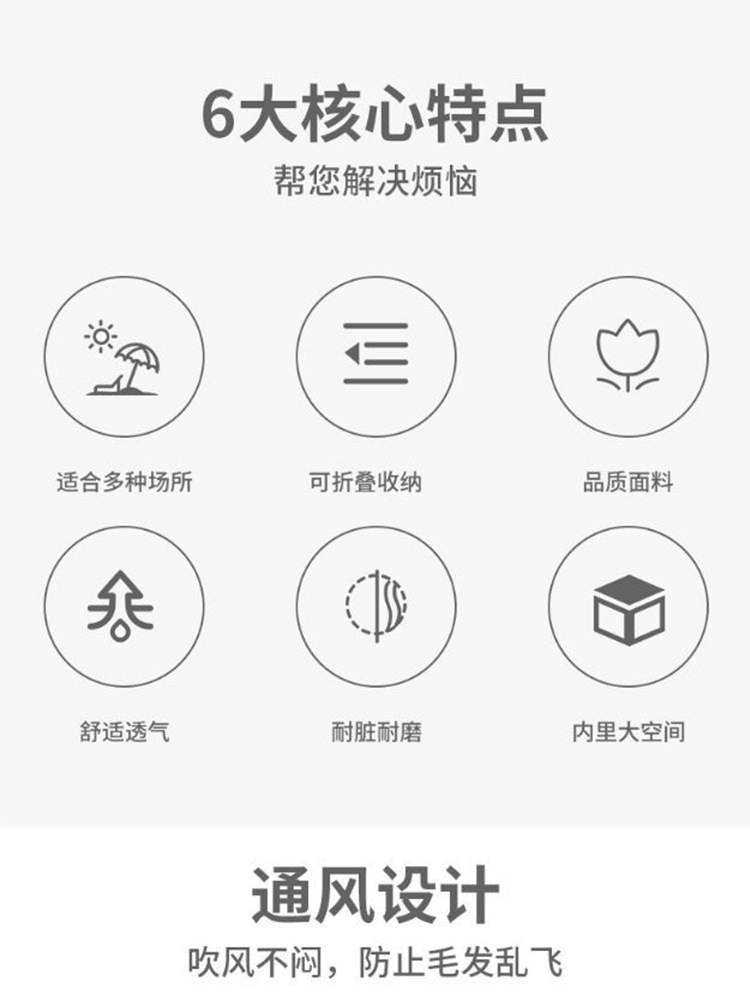 6大核心特点

帮您解决烦恼

适合多种场所

可折叠收纳

品质面料

舒适透气

耐脏耐磨

内里大空间

通风设计

吹风不闷，防止毛发乱飞