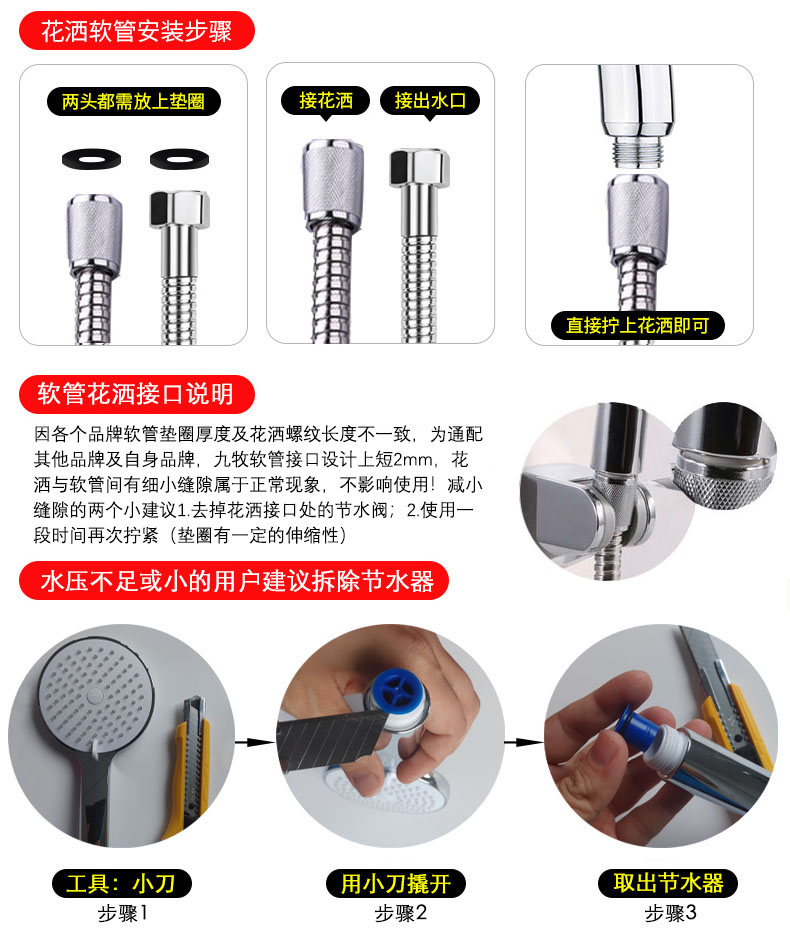 花洒软管安装步骤

两头都需放上垫圈

接花洒

接出水口

直接拧上花洒即可

软管花洒接口说明

因各个品牌软管垫圈厚度及花洒螺纹长度不一致，为通配其他品牌及自身品牌，九牧软管接口设计上短2mm，花洒与软管间有细小缝隙属于正常现象，不影响使用！减小缝隙的两个小建议1.去掉花洒接口处的节水阀；2.使用一段时间再次拧紧（垫圈有一定的伸缩性）

水压不足或小的用户建议拆除节水器

工具：小刀
步骤1

用小刀撬开
步骤2

取出节水器
步骤3