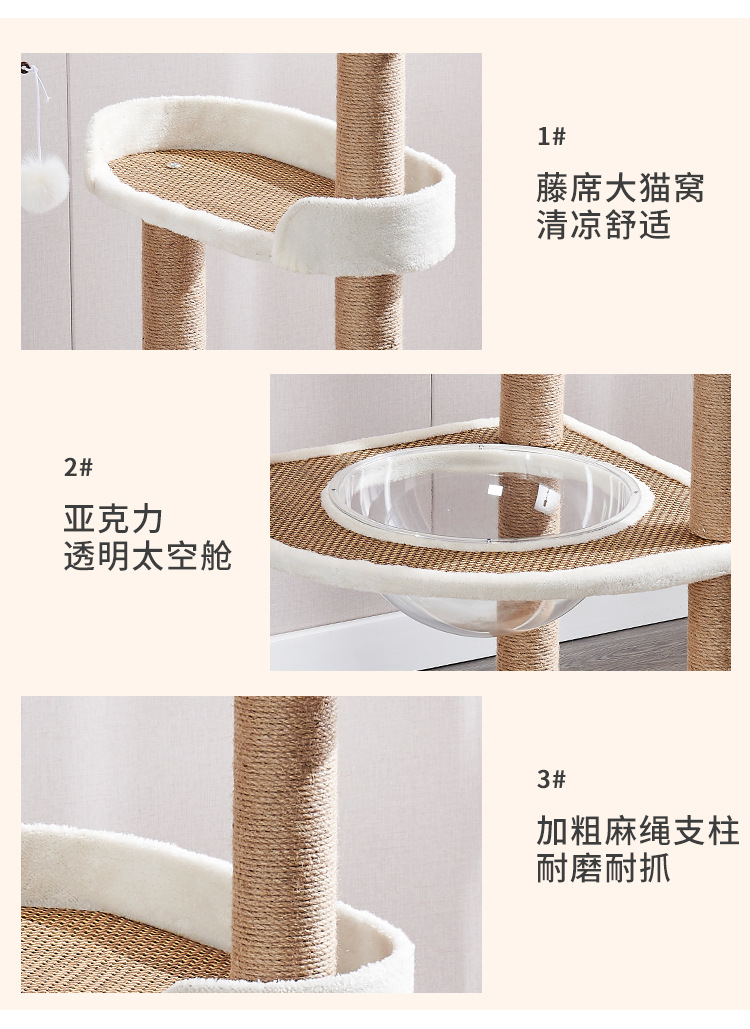 1#

藤席大猫窝
清凉舒适

2#

亚克力
透明太空舱

3#

加粗麻绳支柱
耐磨耐抓