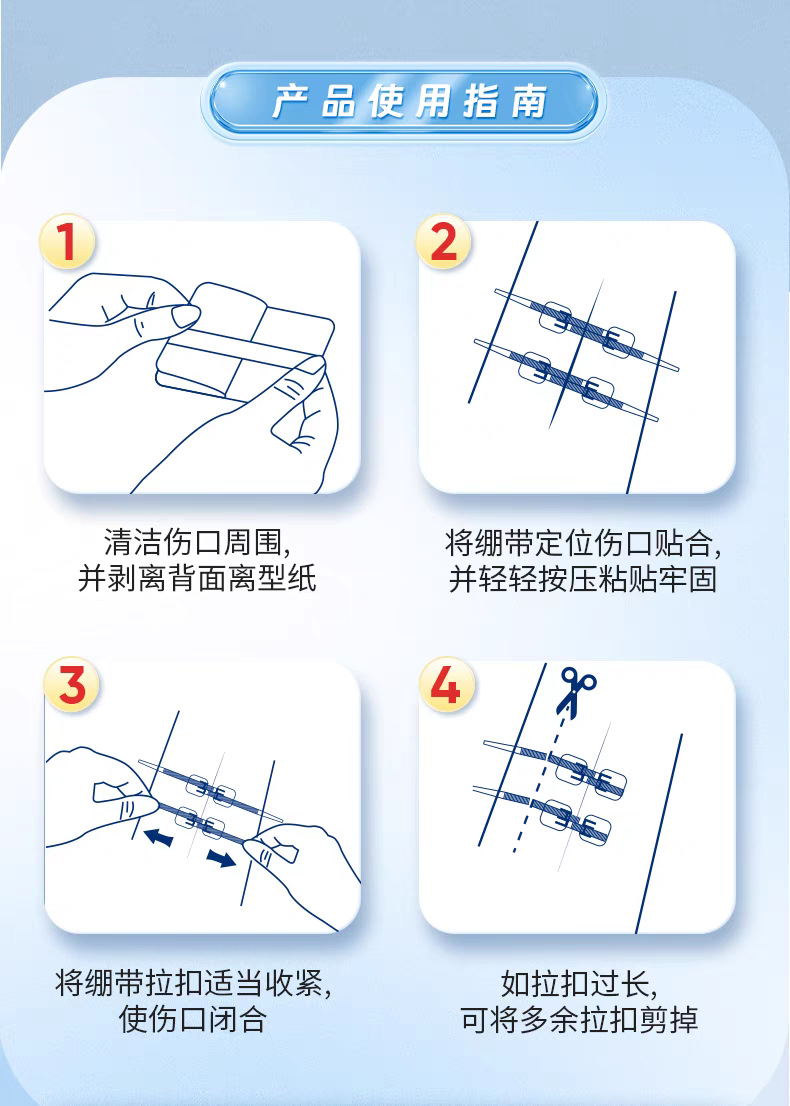 产品使用指南

1

清洁伤口周围,
并剥离背面离型纸

2

将绷带定位伤口贴合,
并轻轻按压粘贴牢固

3

将绷带拉扣适当收紧,
使伤口闭合

4

如拉扣过长,
可将多余拉扣剪掉