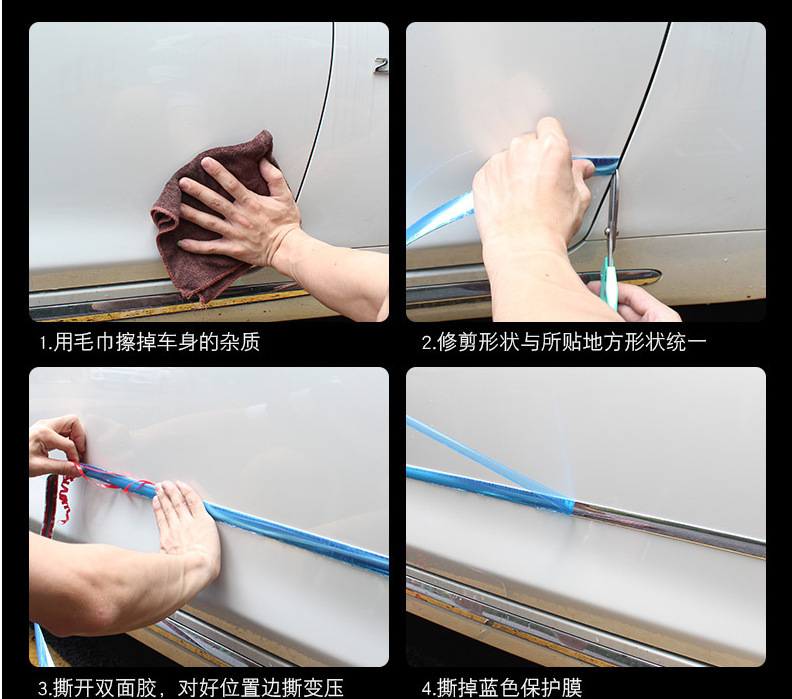 1.用毛巾擦掉车身的杂质

2.修剪形状与所贴地方形状统一

3.撕开双面胶，对好位置边撕变压

4.撕掉蓝色保护膜