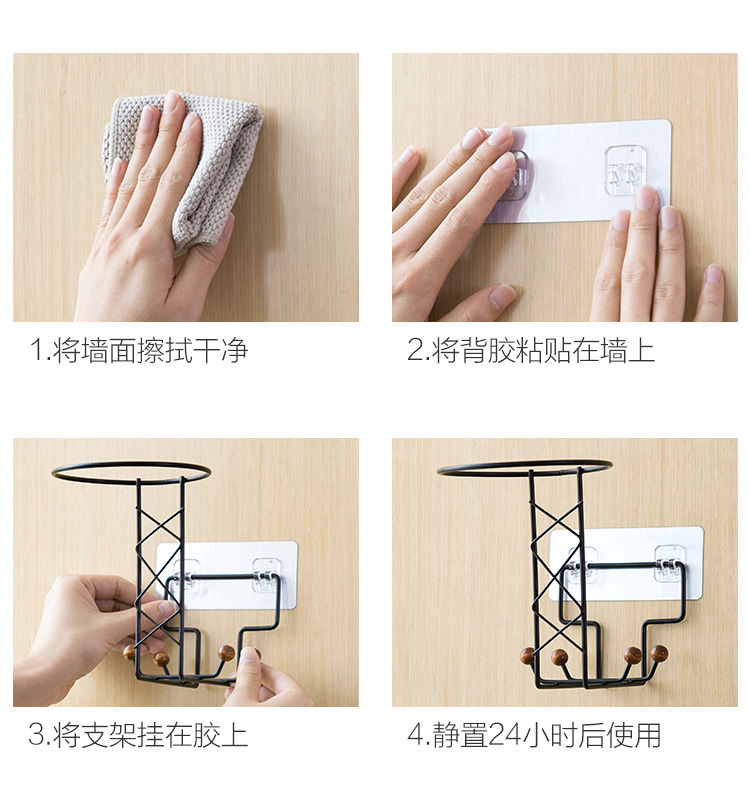 1.将墙面擦拭干净

2.将背胶粘贴在墙上

3.将支架挂在胶上

4.静置24小时后使用