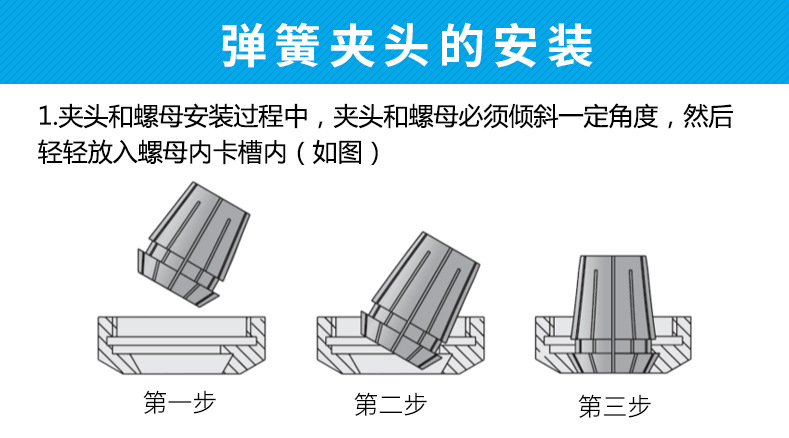 弹簧夹头的安装

1.夹头和螺母安装过程中，夹头和螺母必须倾斜一定角度，然后轻轻放入螺母内卡槽内（如图）

第一步

第二步

第三步