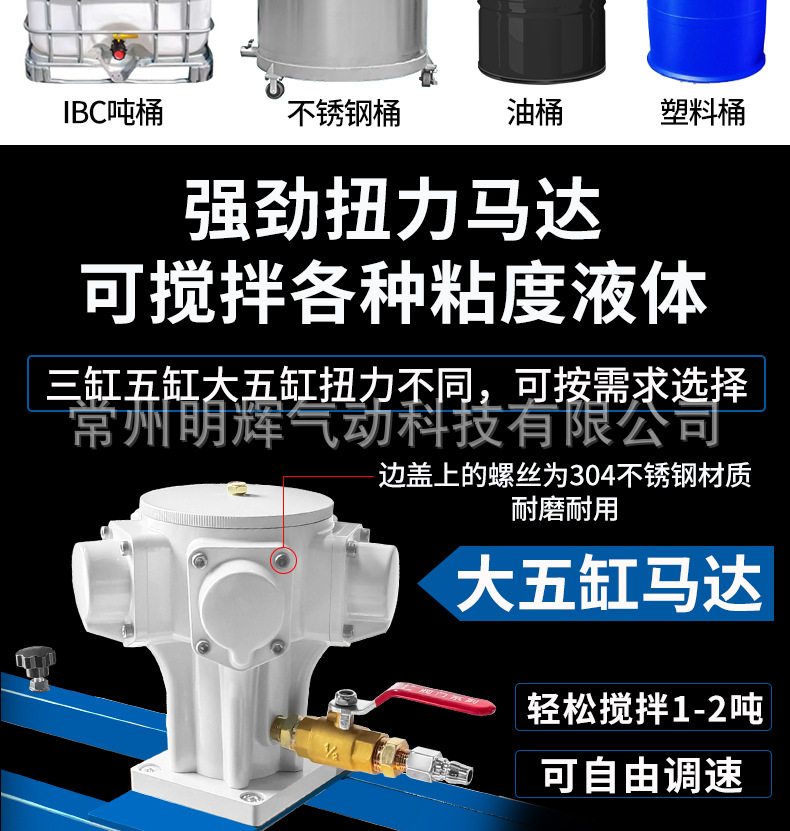 IBC吨桶
不锈钢桶
油桶
塑料桶

强劲扭力马达
可搅拌各种粘度液体

三缸五缸大五缸扭力不同，可按需求选择

常州明辉气动科技有限公司

边盖上的螺丝为304不锈钢材质
耐磨耐用

大五缸马达

轻松搅拌1-2吨

可自由调速