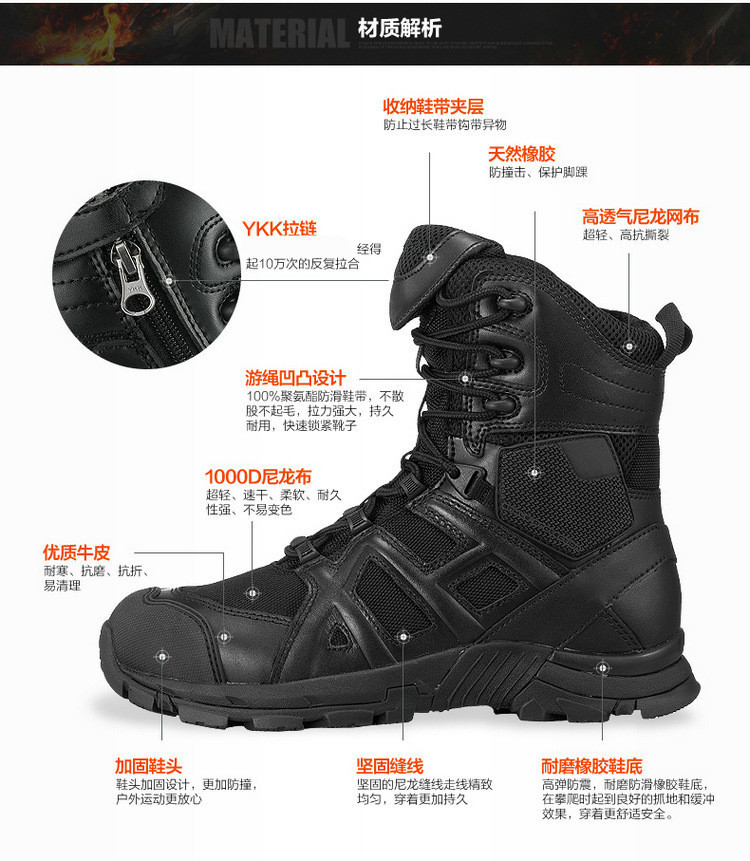 MATERIAL 材质解析

收纳鞋带夹层
防止过长鞋带钩带异物

天然橡胶
防撞击、保护脚踝

高透气尼龙网布
超轻、高抗撕裂

YKK拉链
经得起10万次的反复拉合

游绳凹凸设计
100%聚氨酯防滑鞋带，不散股不起毛，拉力强大，持久耐用，快速锁紧靴子

1000D尼龙布
超轻、速干、柔软、耐久性强、不易变色

优质牛皮
耐寒、抗磨、抗折、易清理

加固鞋头
鞋头加固设计，更加防撞，户外运动更放心

坚固缝线
坚固的尼龙缝线走线精致均匀，穿着更加持久

耐磨橡胶鞋底
高弹防震，耐磨防滑橡胶鞋底，在攀爬时起到良好的抓地和缓冲效果，穿着更舒适安全。