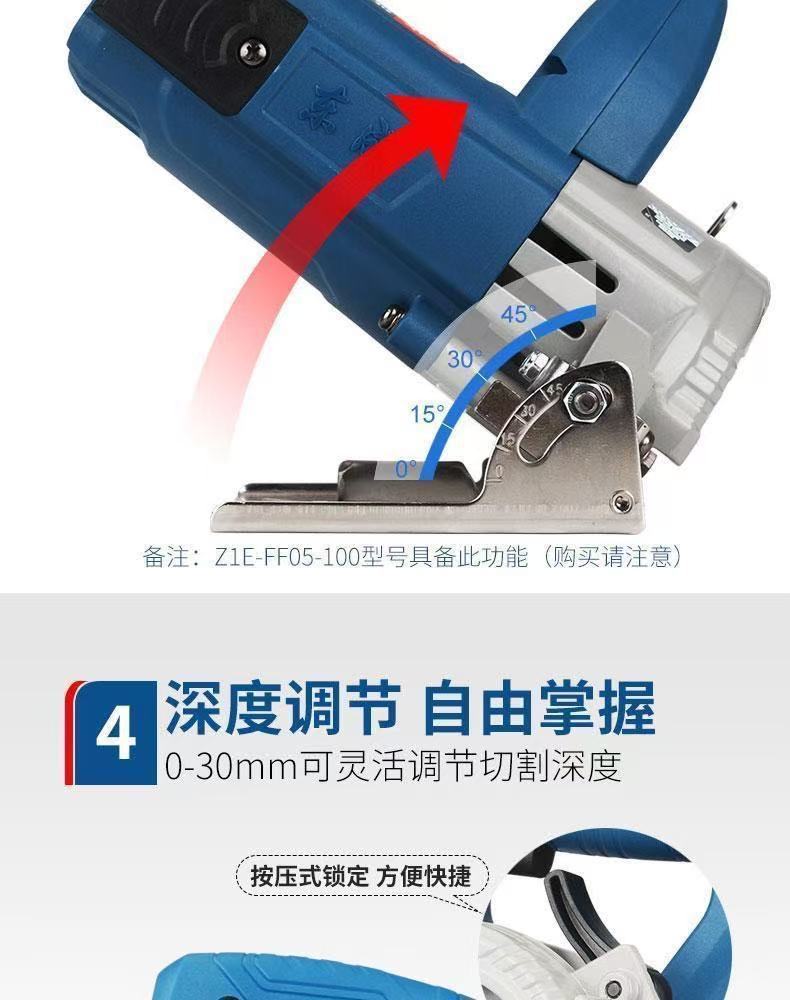 45°
30°
15°
0°

备注：Z1E-FF05-100型号具备此功能（购买请注意）

4 深度调节 自由掌握
0-30mm可灵活调节切割深度

按压式锁定 方便快捷