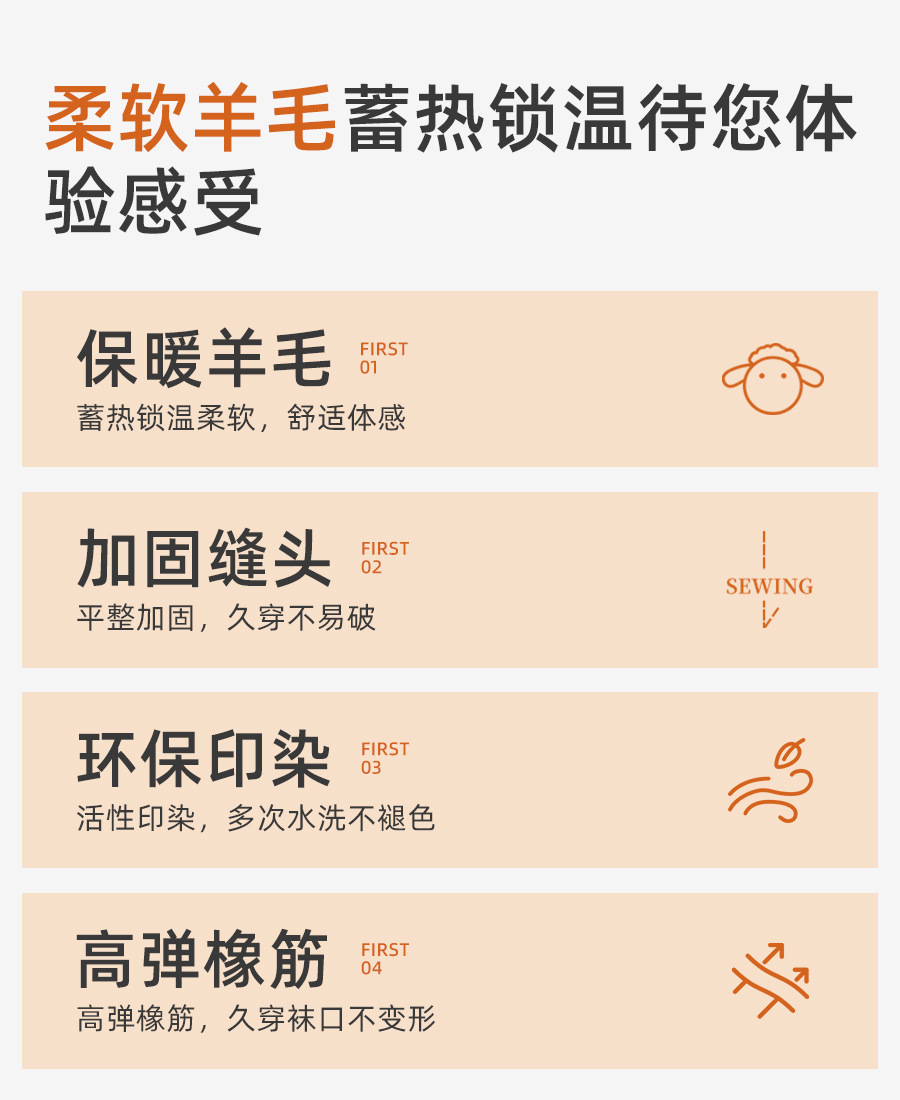 柔软羊毛蓄热锁温待您体验感受

保暖羊毛
FIRST
01
蓄热锁温柔软，舒适体感

加固缝头
FIRST
02
平整加固，久穿不易破
SEWING

环保印染
FIRST
03
活性印染，多次水洗不褪色

高弹橡筋
FIRST
04
高弹橡筋，久穿袜口不变形