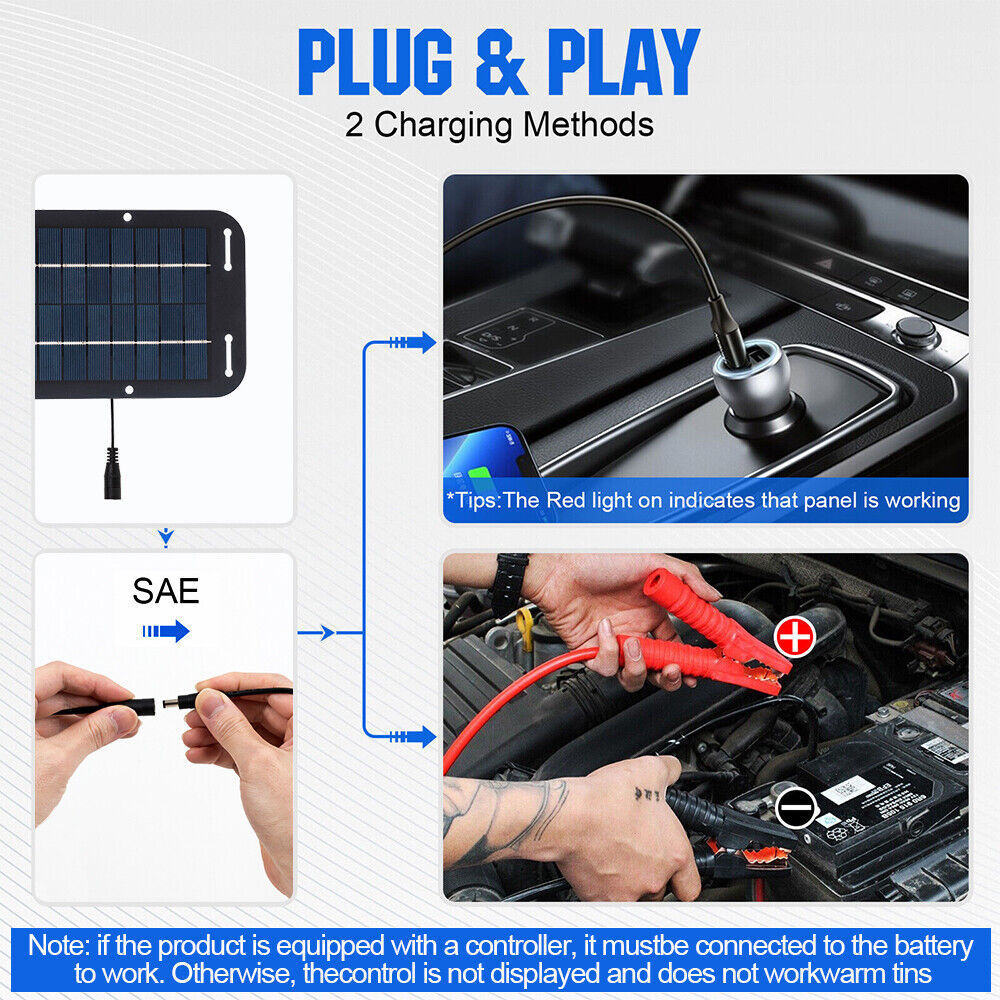 PLUG & PLAY
2 Charging Methods

SAE

*Tips:The Red light on indicates that panel is working

Note: if the product is equipped with a controller, it mustbe connected to the battery to work. Otherwise, thecontrol is not displayed and does not workwarm tins