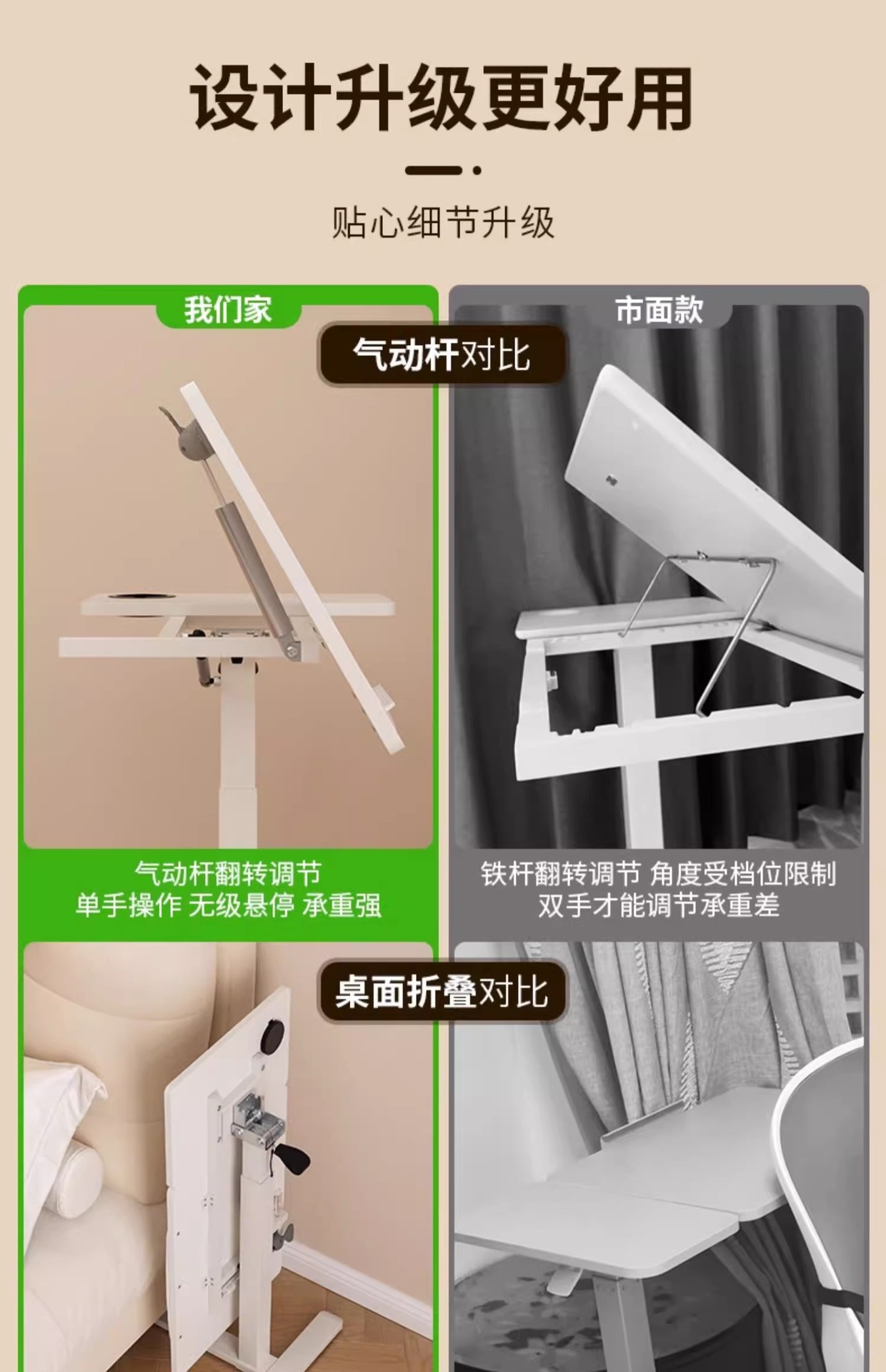 设计升级更好用

贴心细节升级

我们家

市面款

气动杆对比

气动杆翻转调节
单手操作 无级悬停 承重强

铁杆翻转调节 角度受档位限制
双手才能调节承重差

桌面折叠对比